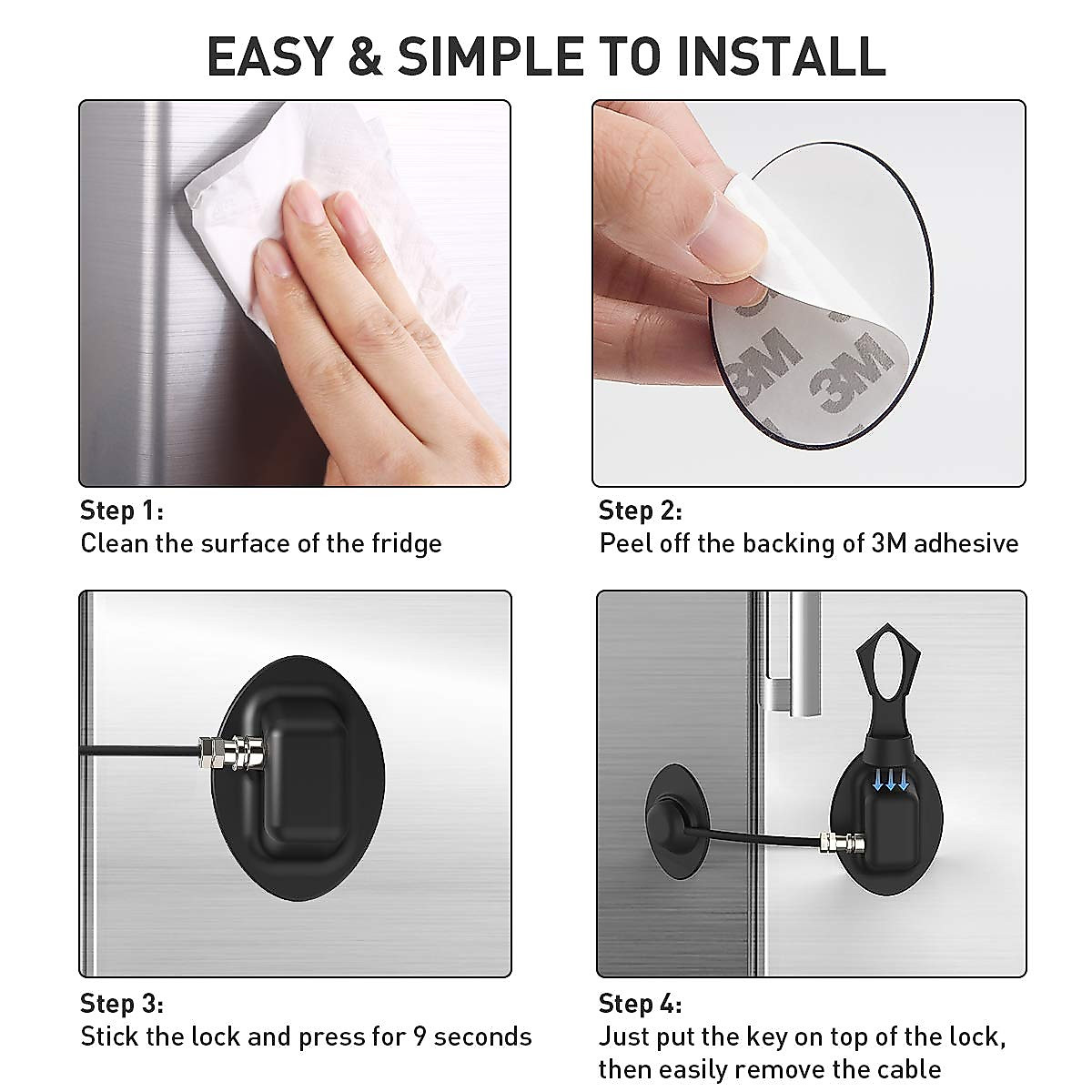 EASY & SIMPLE TO INSTALL

3M 3M

Step 1:
Clean the surface of the fridge

Step 2:
Peel off the backing of 3M adhesive

Step 3:
Stick the lock and press for 9 seconds

Step 4:
Just put the key on top of the lock, then easily remove the cable