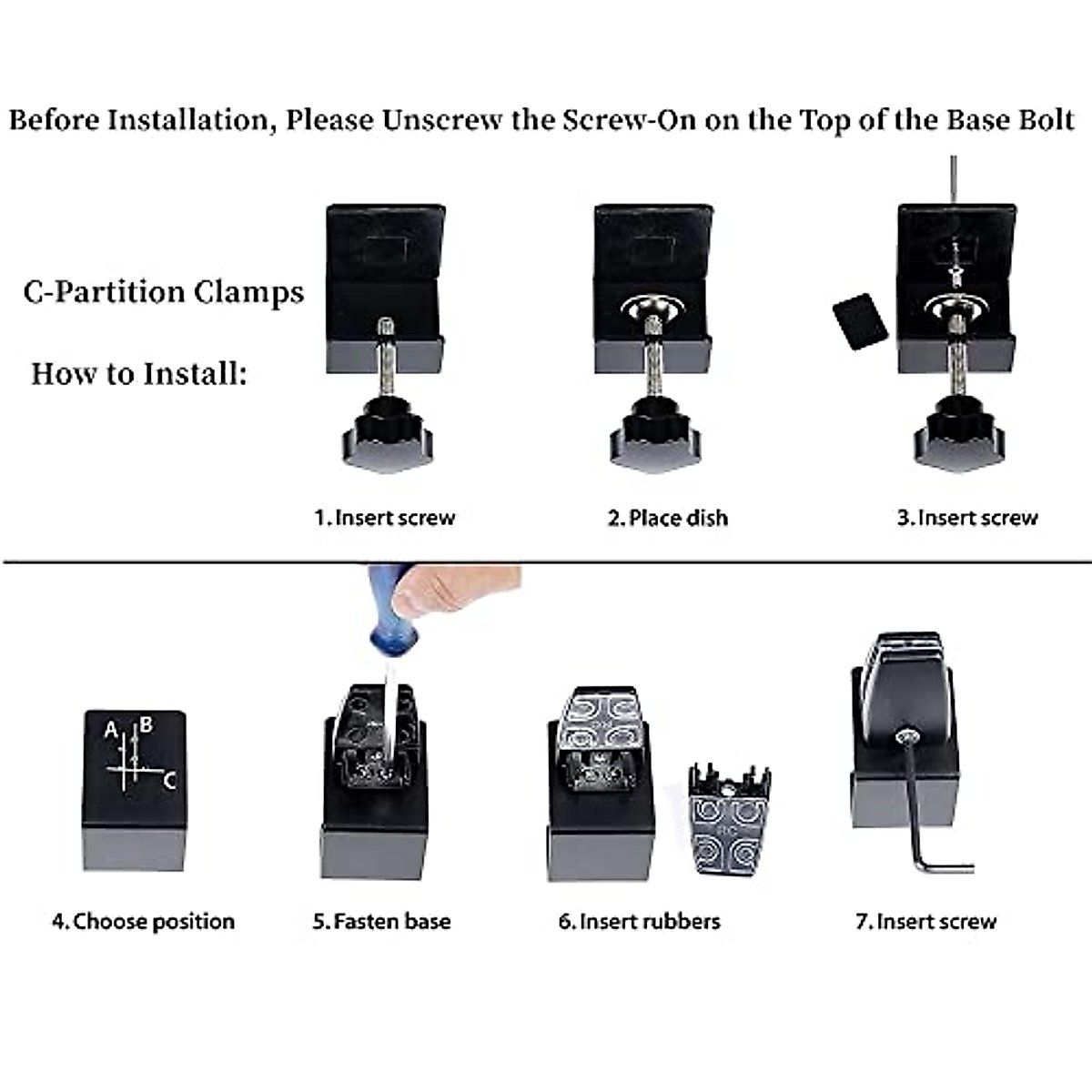 Before Installation, Please Unscrew the Screw-On on the Top of the Base Bolt

C-Partition Clamps

How to Install:

1. Insert screw

2. Place dish

3. Insert screw

A B C

4. Choose position

5. Fasten base

6. Insert rubbers

7. Insert screw