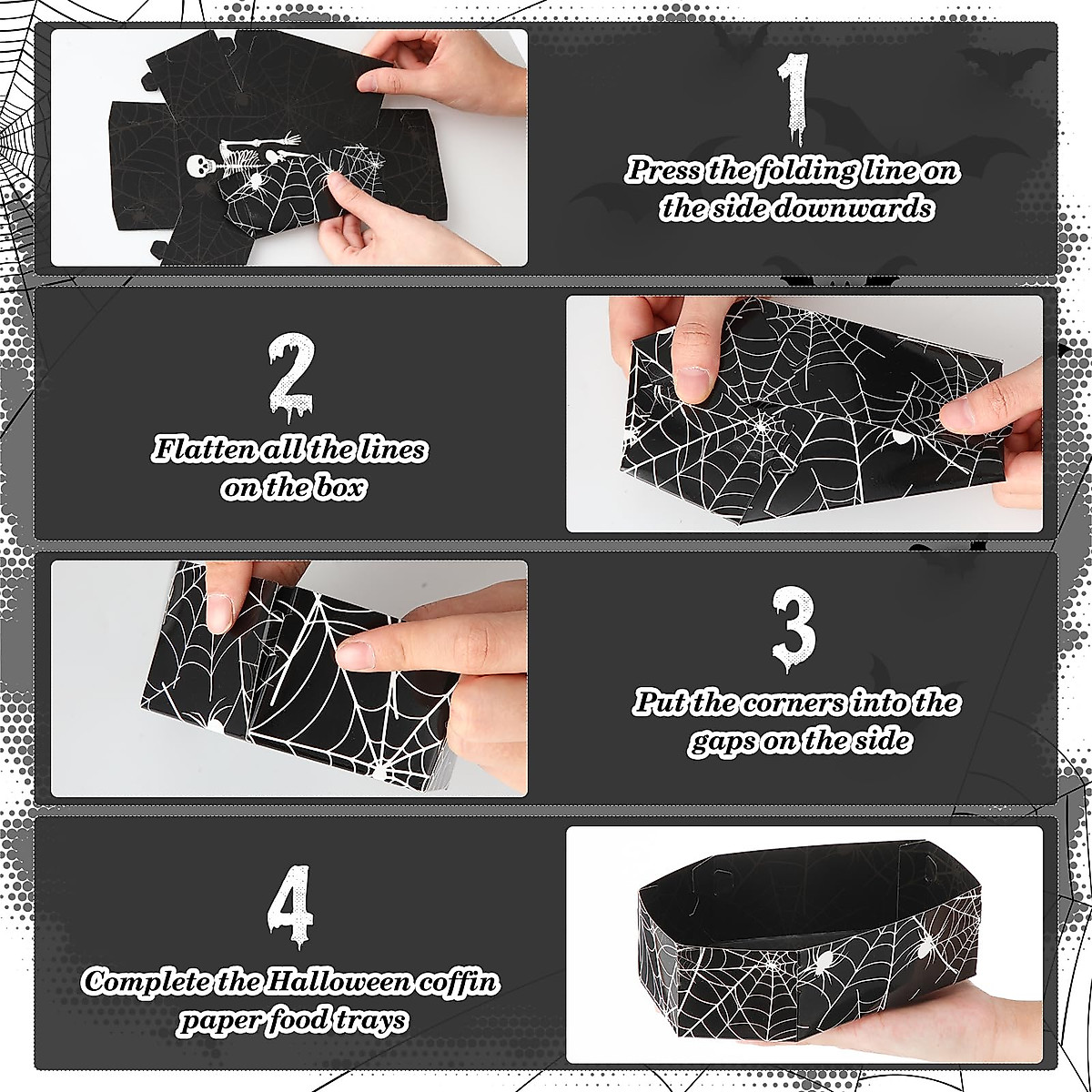 1

Press the folding line on the side downwards

2

Flatten all the lines on the box

3

Put the corners into the gaps on the side

4

Complete the Halloween coffin paper food trays