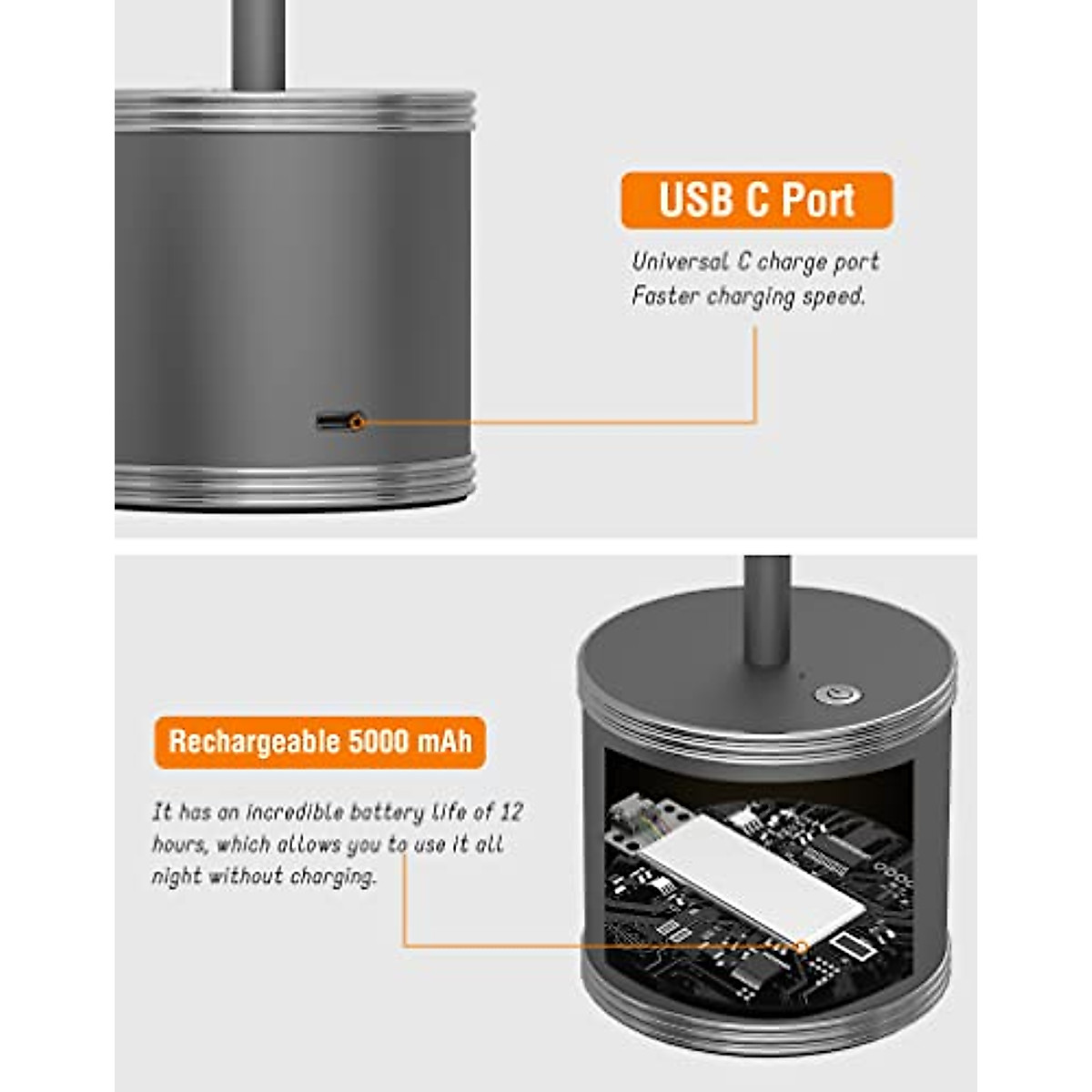 USB C Port

Universal C charge port
Faster charging speed.

Rechargeable 5000 mAh

It has an incredible battery life of 12 hours, which allows you to use it all night without charging.