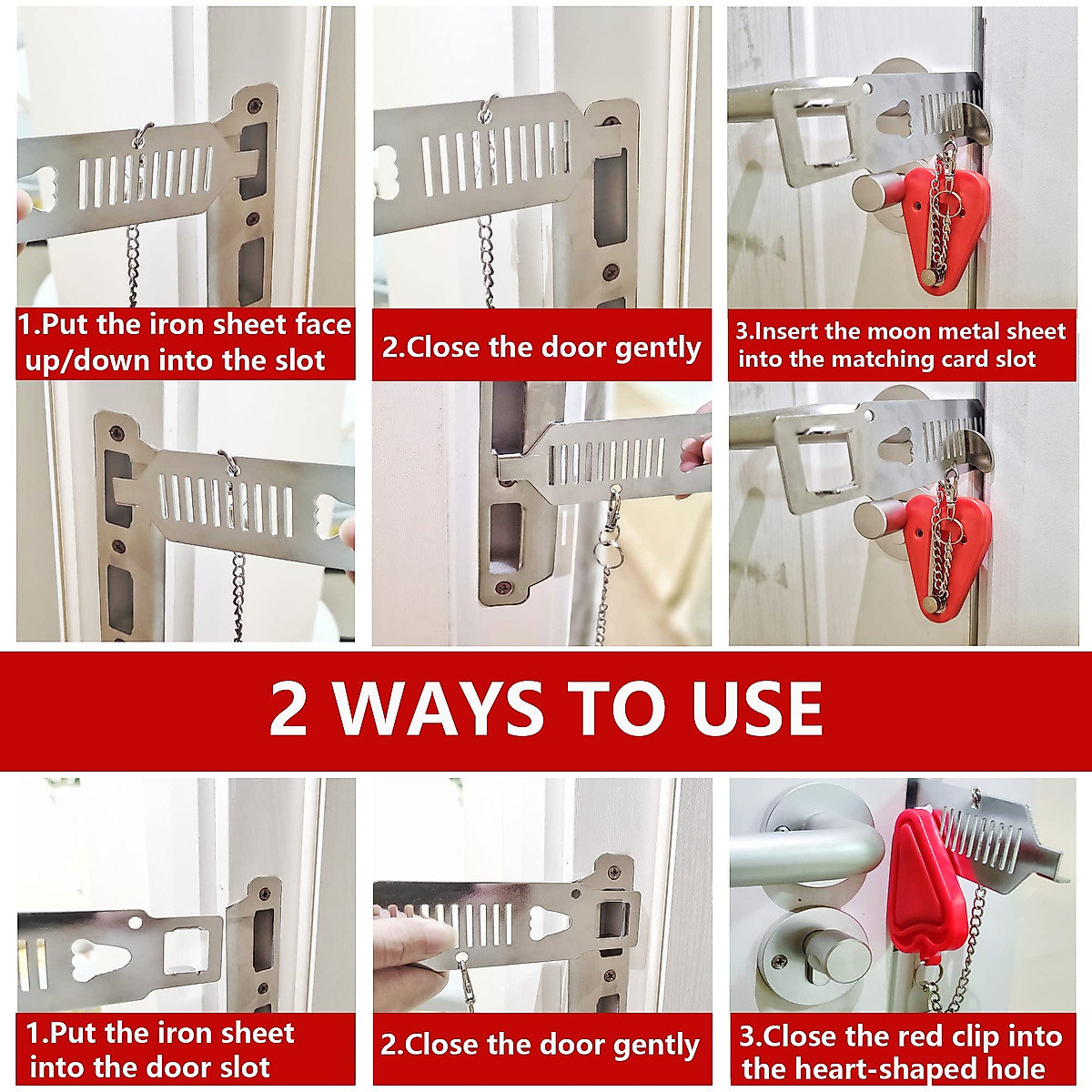 1.Put the iron sheet face up/down into the slot

2.Close the door gently

3.Insert the moon metal sheet into the matching card slot

2 WAYS TO USE

1.Put the iron sheet into the door slot

2.Close the door gently

3.Close the red clip into the heart-shaped hole