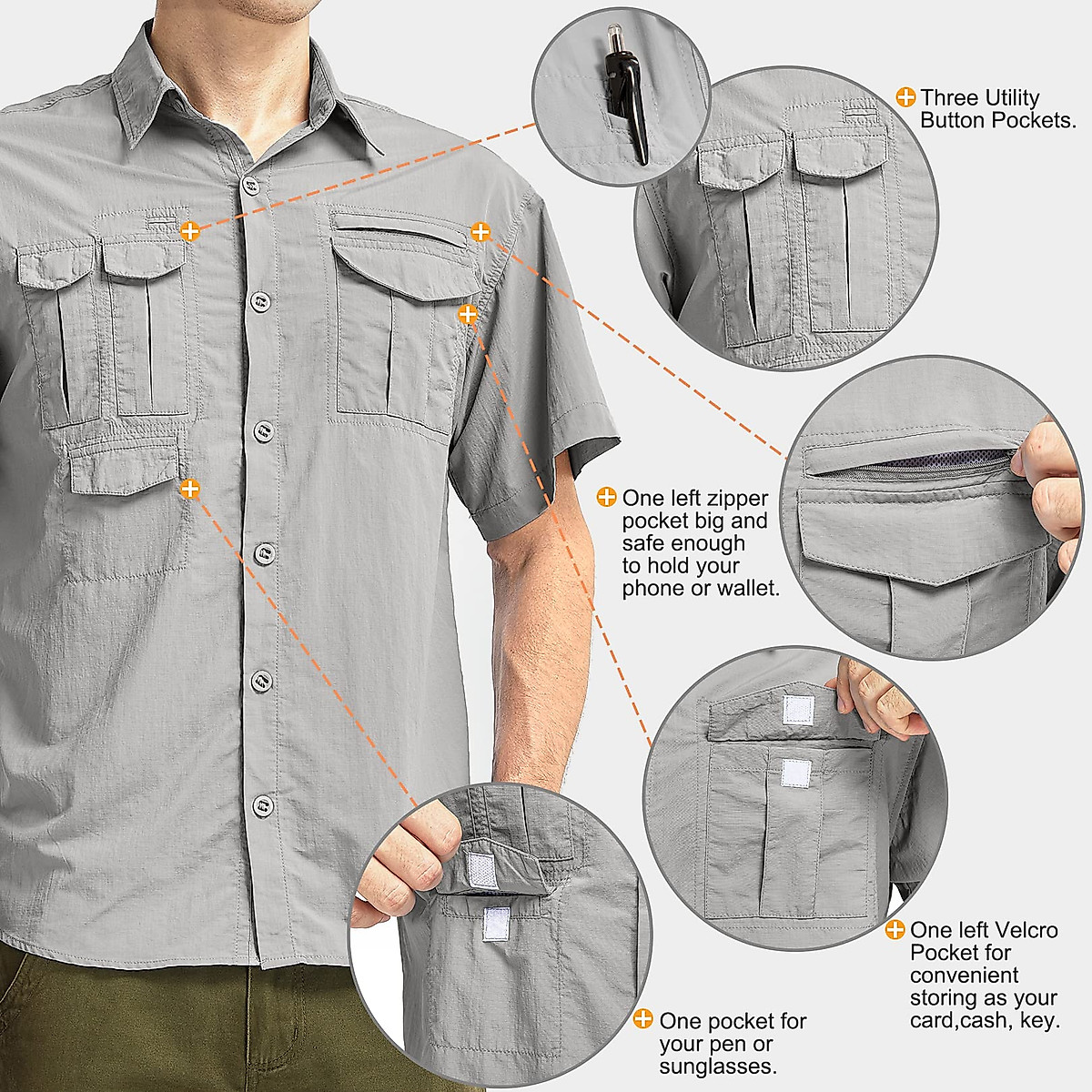 Three Utility Button Pockets.

One left zipper pocket big and safe enough to hold your phone or wallet.

One left Velcro Pocket for convenient storing as your card,cash, key.

One pocket for your pen or sunglasses.