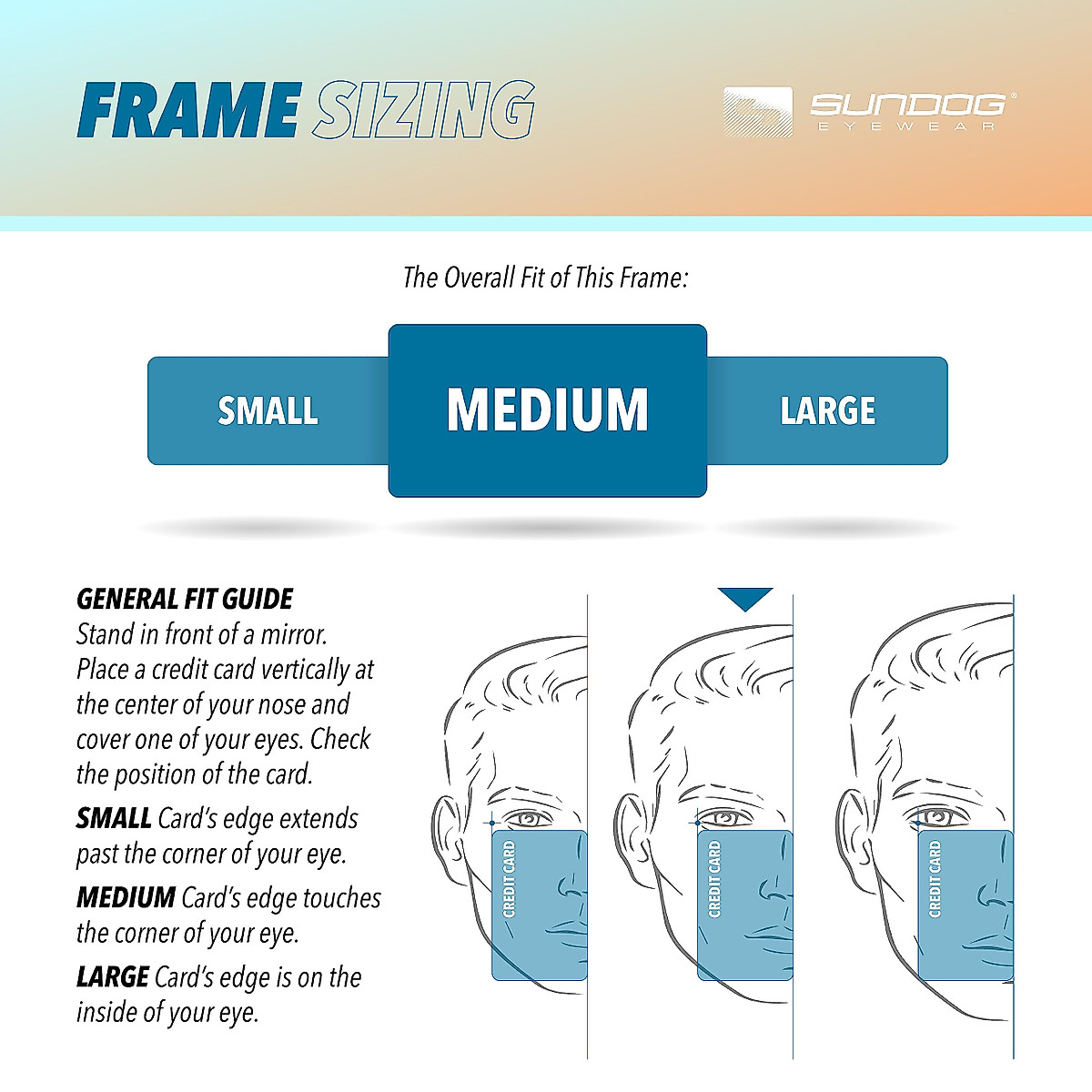 FRAME SIZING

SUNDOG® EYEWEAR

The Overall Fit of This Frame:

SMALL

MEDIUM

LARGE

GENERAL FIT GUIDE
Stand in front of a mirror. Place a credit card vertically at the center of your nose and cover one of your eyes. Check the position of the card.

SMALL Card's edge extends past the corner of your eye.

MEDIUM Card's edge touches the corner of your eye.

LARGE Card's edge is on the inside of your eye.

CREDIT CARD

CREDIT CARD

CREDIT CARD