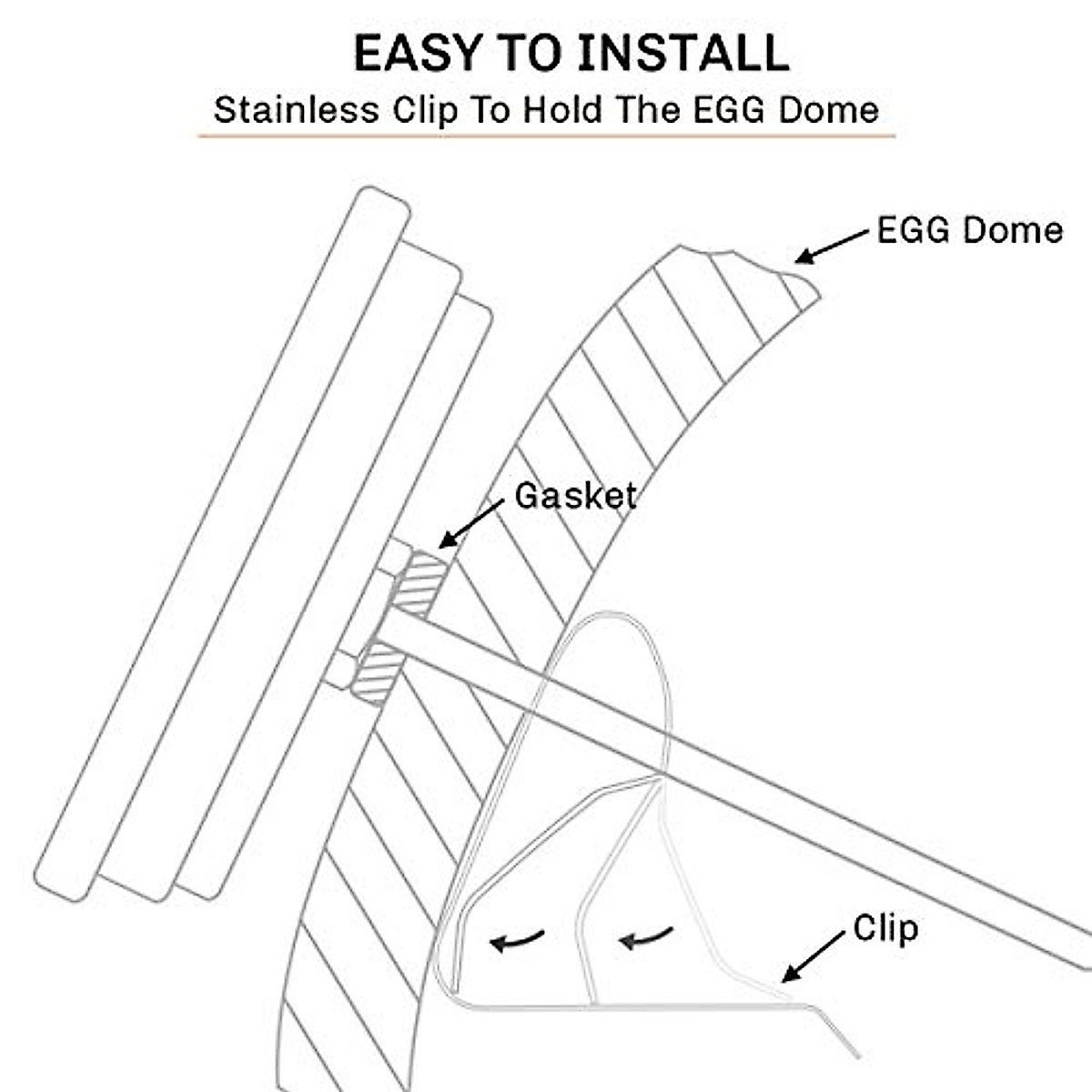 EASY TO INSTALL
Stainless Clip To Hold The EGG Dome

EGG Dome

Gasket

Clip