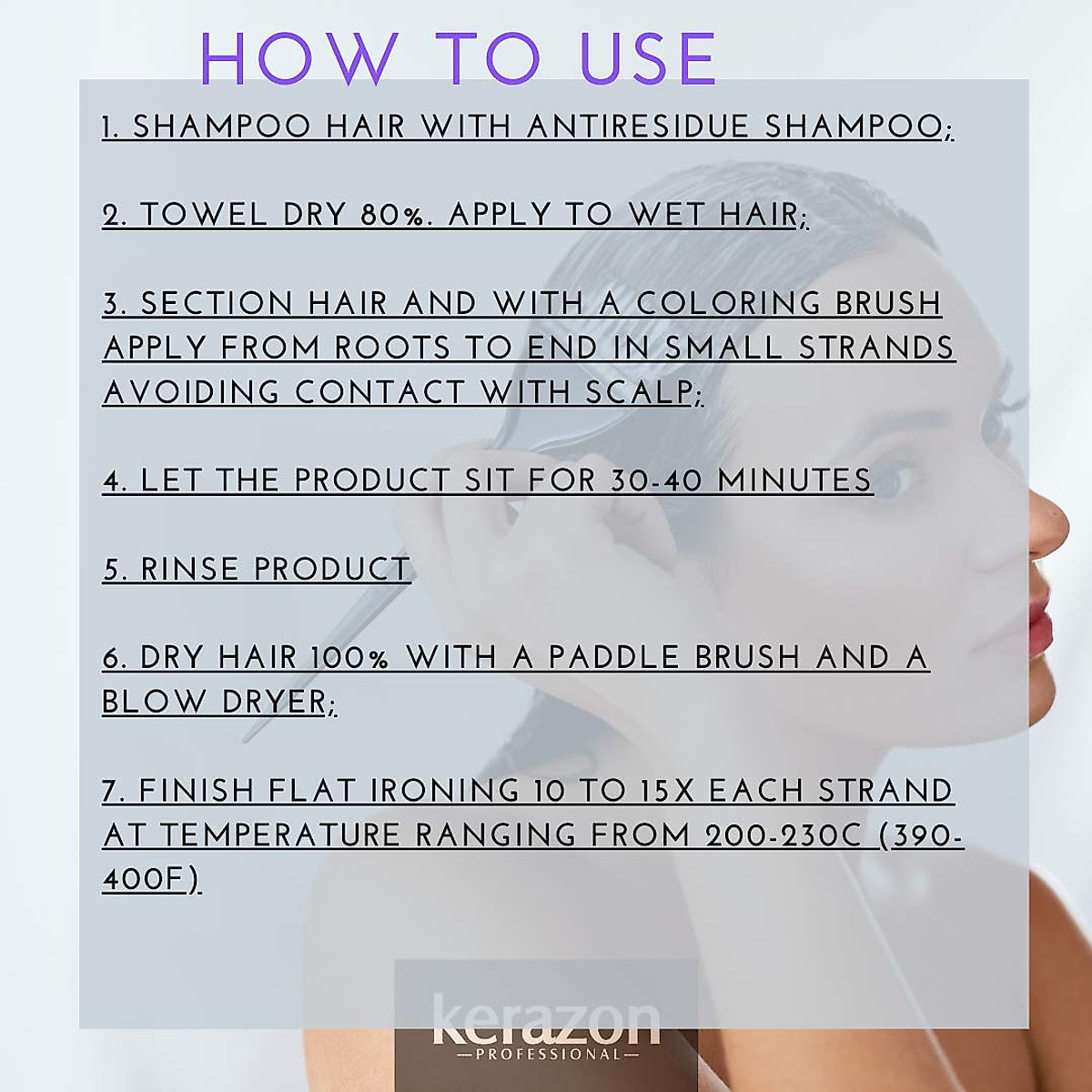 HOW TO USE

1. SHAMPOO HAIR WITH ANTIRESIDUE SHAMPOO;

2. TOWEL DRY 80%. APPLY TO WET HAIR;

3. SECTION HAIR AND WITH A COLORING BRUSH APPLY FROM ROOTS TO END IN SMALL STRANDS AVOIDING CONTACT WITH SCALP;

4. LET THE PRODUCT SIT FOR 30-40 MINUTES

5. RINSE PRODUCT

6. DRY HAIR 100% WITH A PADDLE BRUSH AND A BLOW DRYER;

7. FINISH FLAT IRONING 10 TO 15X EACH STRAND AT TEMPERATURE RANGING FROM 200-230C (390-400F)

kerazon
—PROFESSIONAL—