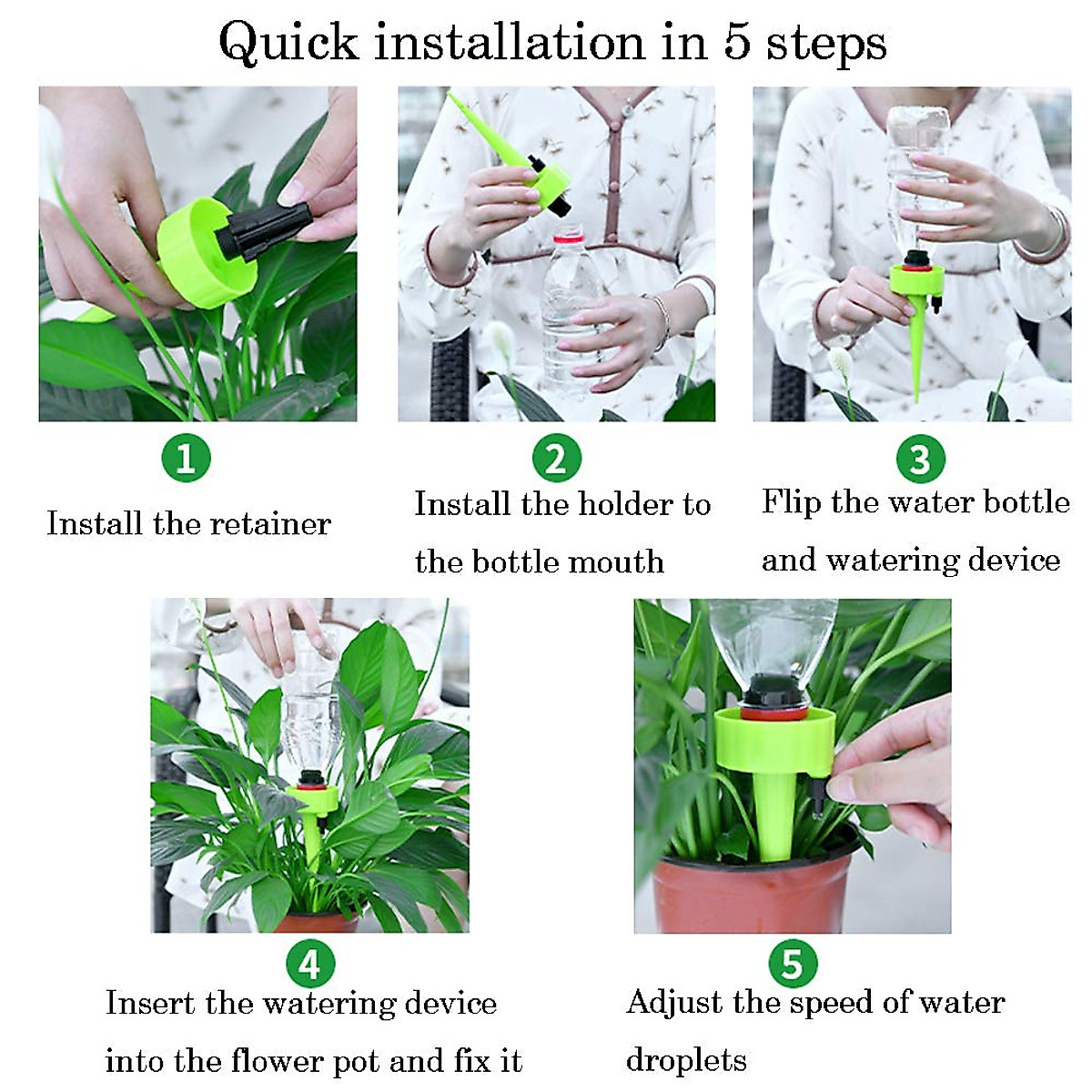 Quick installation in 5 steps

1
Install the retainer

2
Install the holder to the bottle mouth

3
Flip the water bottle and watering device

4
Insert the watering device into the flower pot and fix it

5
Adjust the speed of water droplets