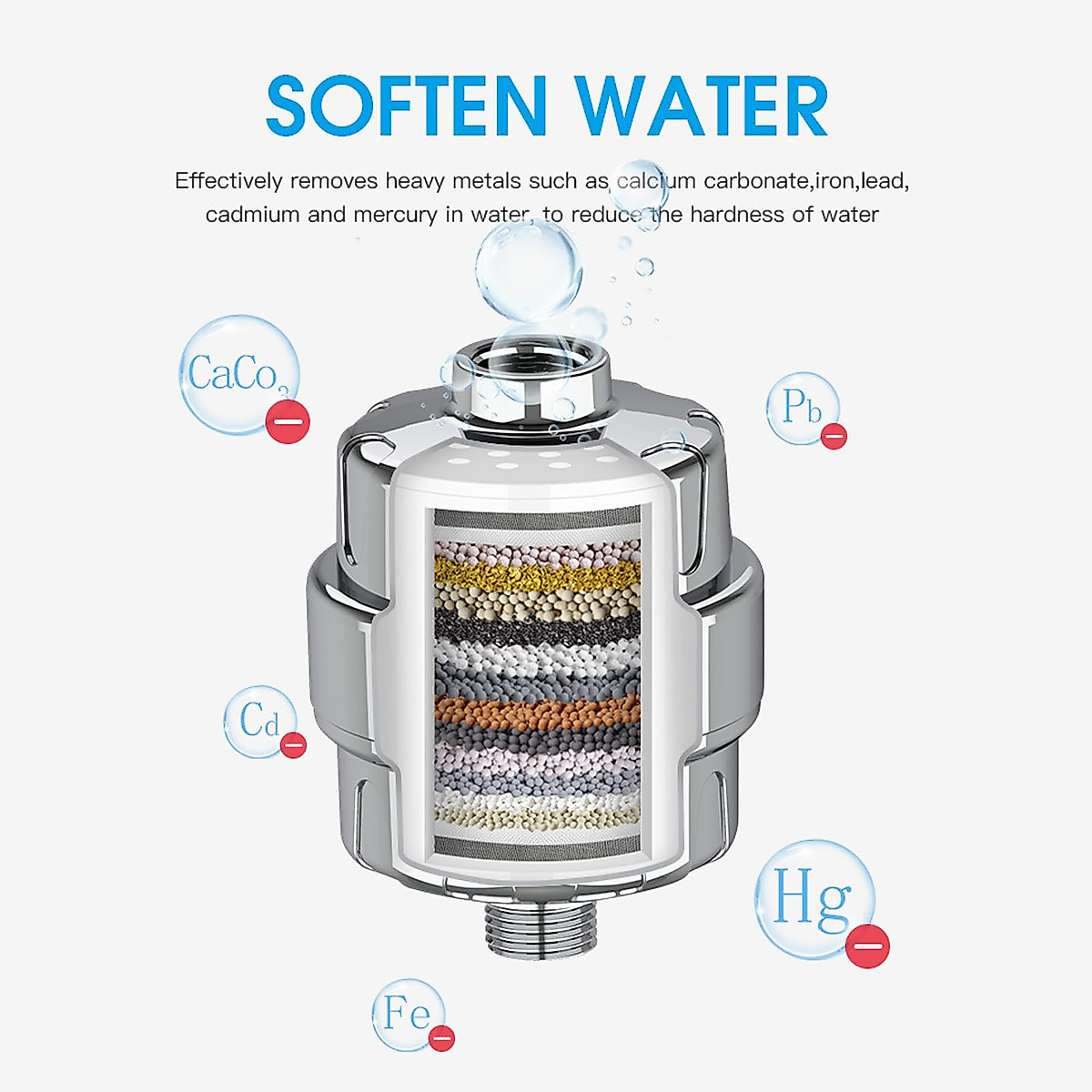 SOFTEN WATER

Effectively removes heavy metals such as calcium carbonate,iron,lead, cadmium and mercury in water, to reduce the hardness of water

$CaCo_3$

Pb

Cd

Hg

Fe