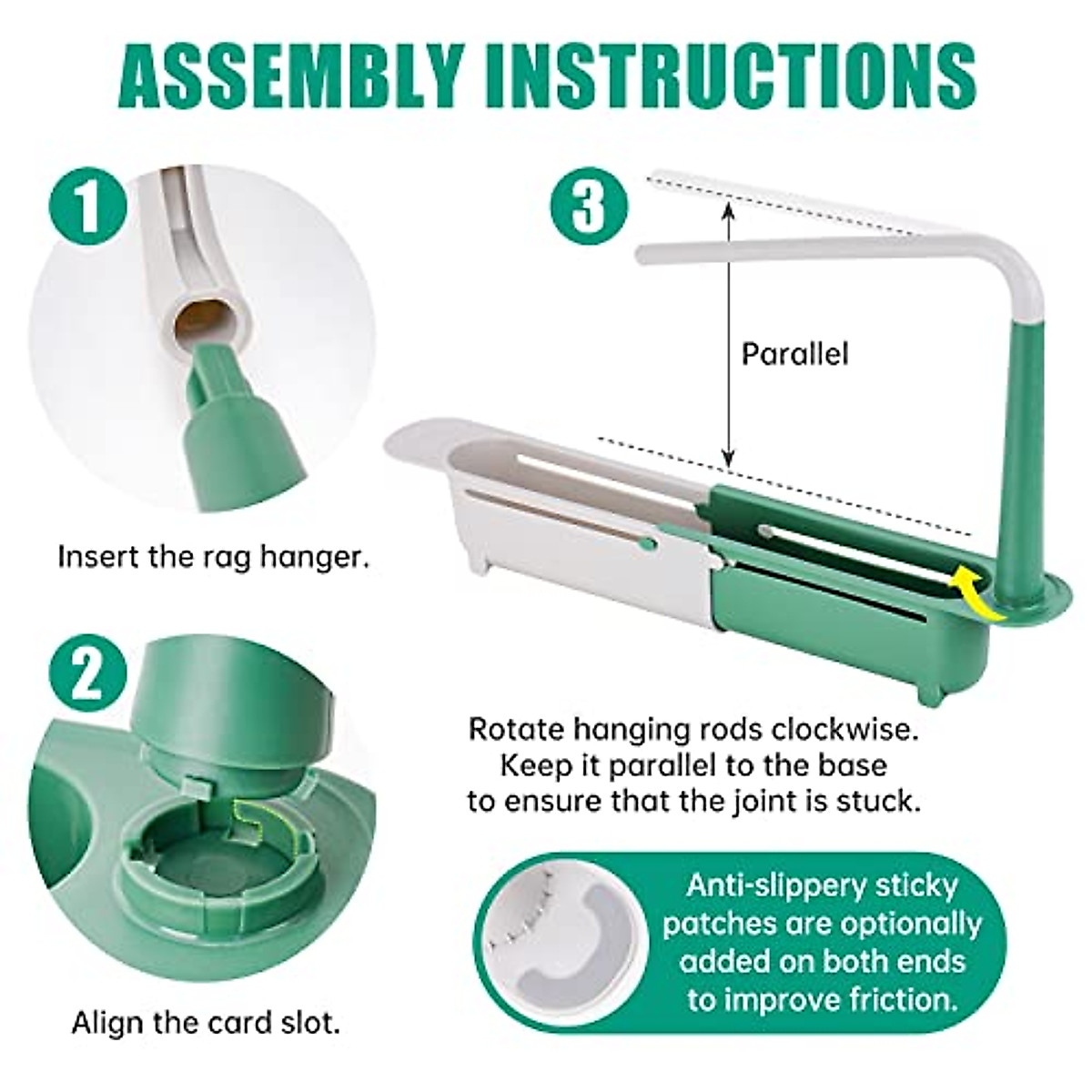 ASSEMBLY INSTRUCTIONS

1

Insert the rag hanger.

2

Align the card slot.

3

Parallel

Rotate hanging rods clockwise. Keep it parallel to the base to ensure that the joint is stuck.

Anti-slippery sticky patches are optionally added on both ends to improve friction.