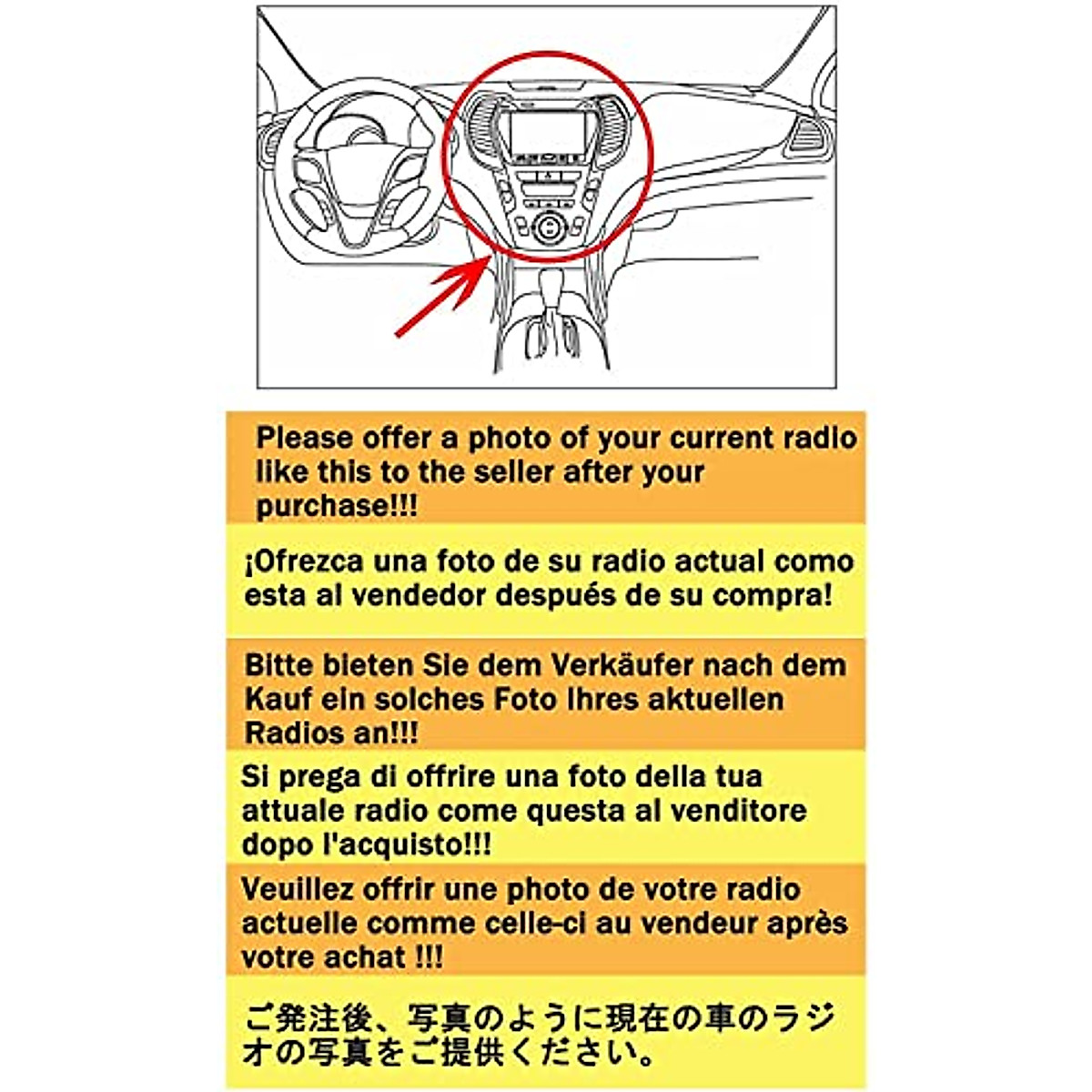 Please offer a photo of your current radio like this to the seller after your purchase!!!

¡Ofrezca una foto de su radio actual como esta al vendedor después de su compra!

Bitte bieten Sie dem Verkäufer nach dem Kauf ein solches Foto Ihres aktuellen Radios an!!!

Si prega di offrire una foto della tua attuale radio come questa al venditore dopo l'acquisto!!!

Veuillez offrir une photo de votre radio actuelle comme celle-ci au vendeur après votre achat !!!

ご発注後、写真のように現在の車のラジオの写真をご提供ください。