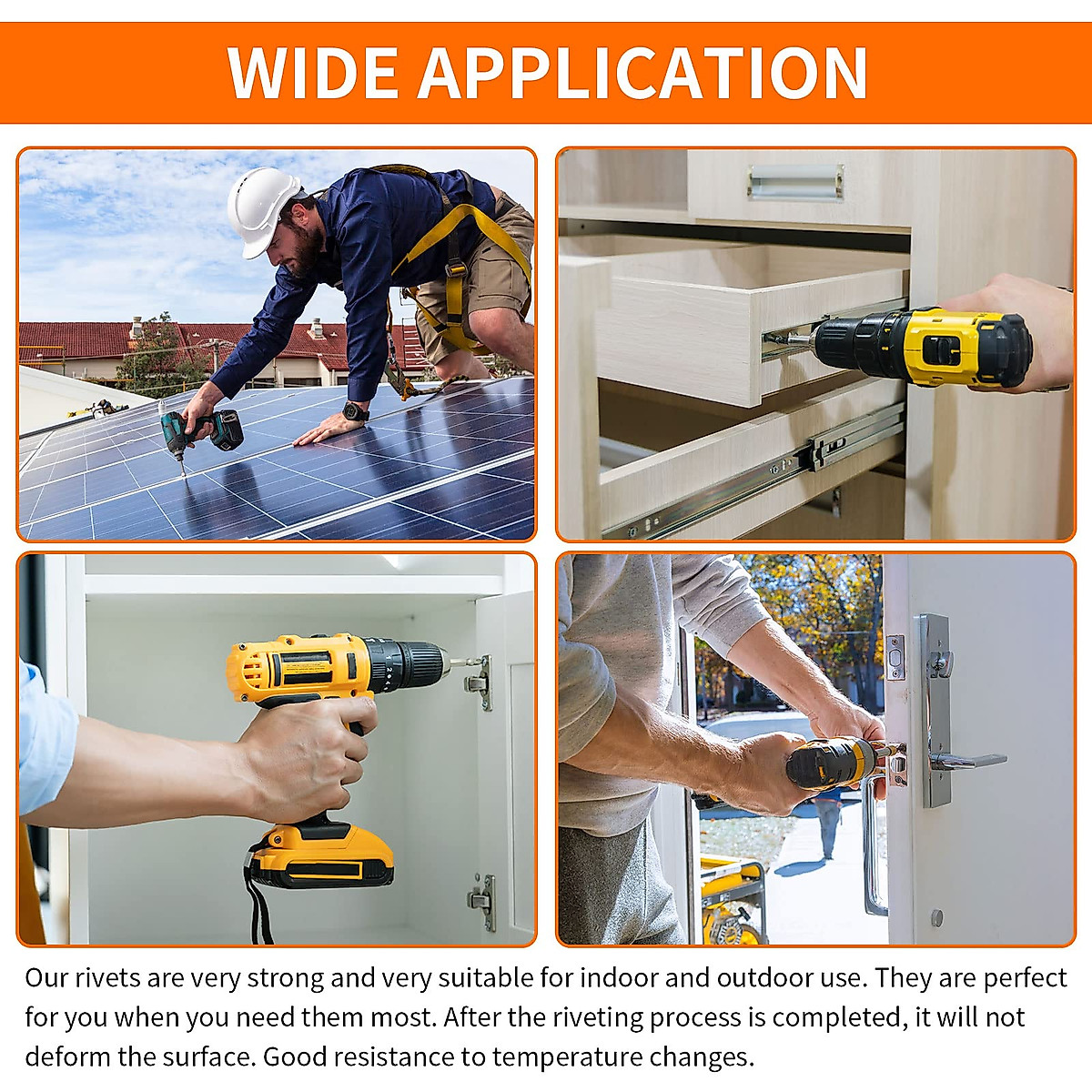 WIDE APPLICATION

Our rivets are very strong and very suitable for indoor and outdoor use. They are perfect for you when you need them most. After the riveting process is completed, it will not deform the surface. Good resistance to temperature changes.