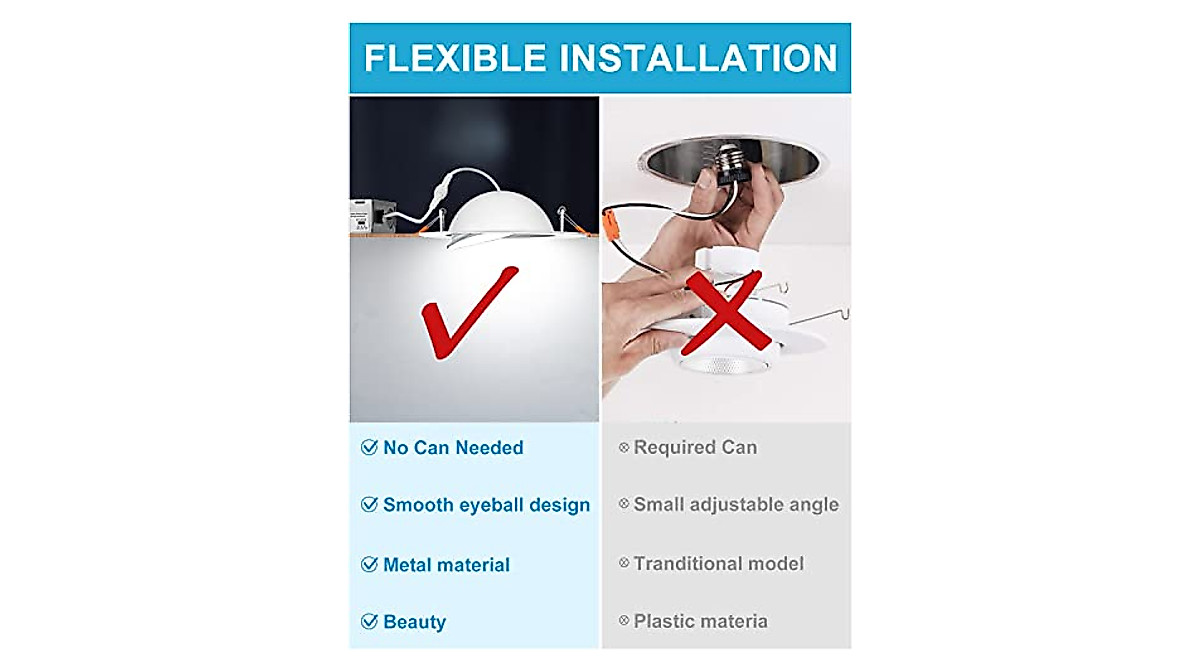 FLEXIBLE INSTALLATION

No Can Needed

Smooth eyeball design

Metal material

Beauty

Required Can

Small adjustable angle

Tranditional model

Plastic materia