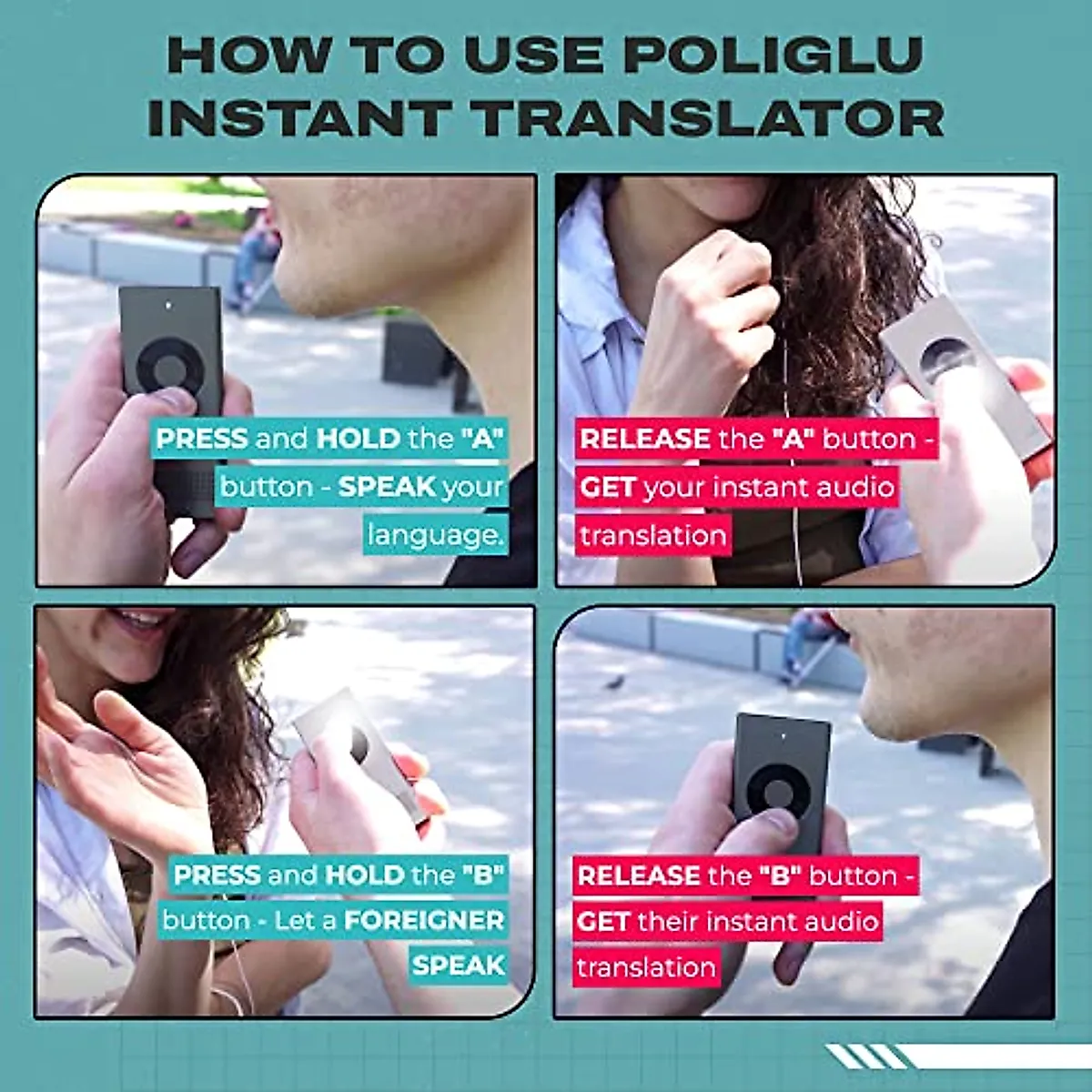 HOW TO USE POLIGLU INSTANT TRANSLATOR

PRESS and HOLD the "A" button - SPEAK your language.

RELEASE the "A" button - GET your instant audio translation

PRESS and HOLD the "B" button - Let a FOREIGNER SPEAK

RELEASE the "B" button - GET their instant audio translation