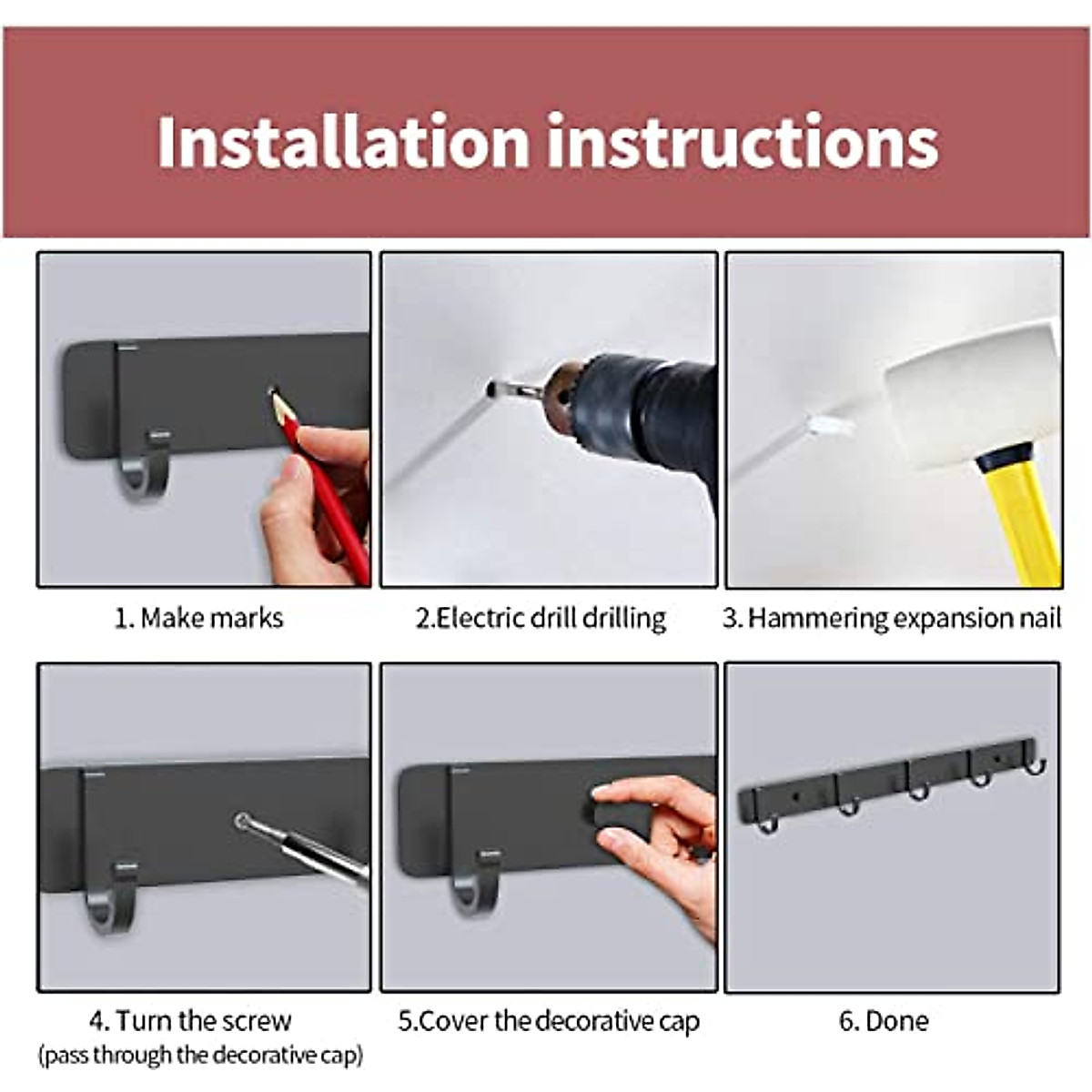 Installation instructions

1. Make marks

2.Electric drill drilling

3. Hammering expansion nail

4. Turn the screw
(pass through the decorative cap)

5.Cover the decorative cap

6. Done