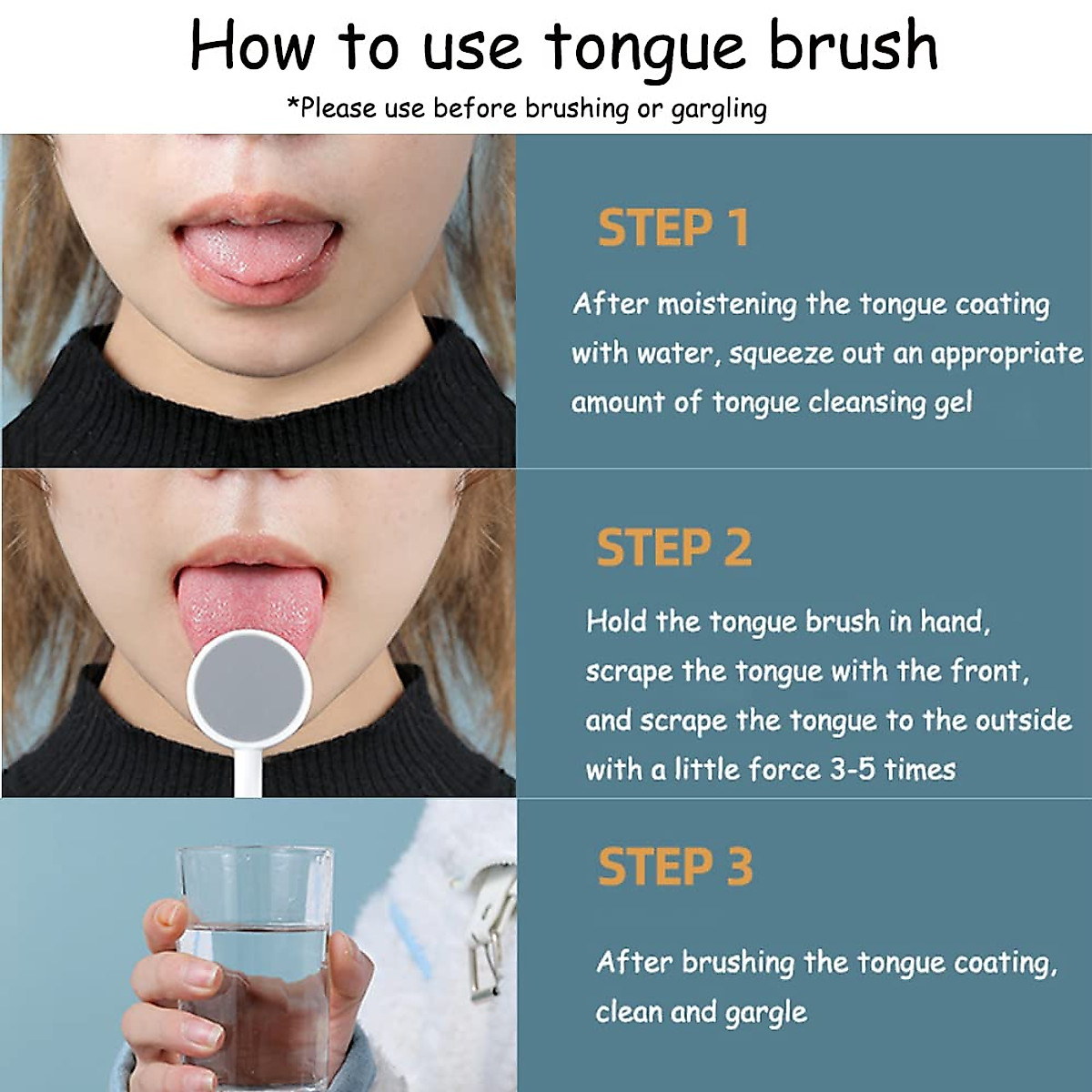 How to use tongue brush

*Please use before brushing or gargling

STEP 1

After moistening the tongue coating with water, squeeze out an appropriate amount of tongue cleansing gel

STEP 2

Hold the tongue brush in hand, scrape the tongue with the front, and scrape the tongue to the outside with a little force 3-5 times

STEP 3

After brushing the tongue coating, clean and gargle