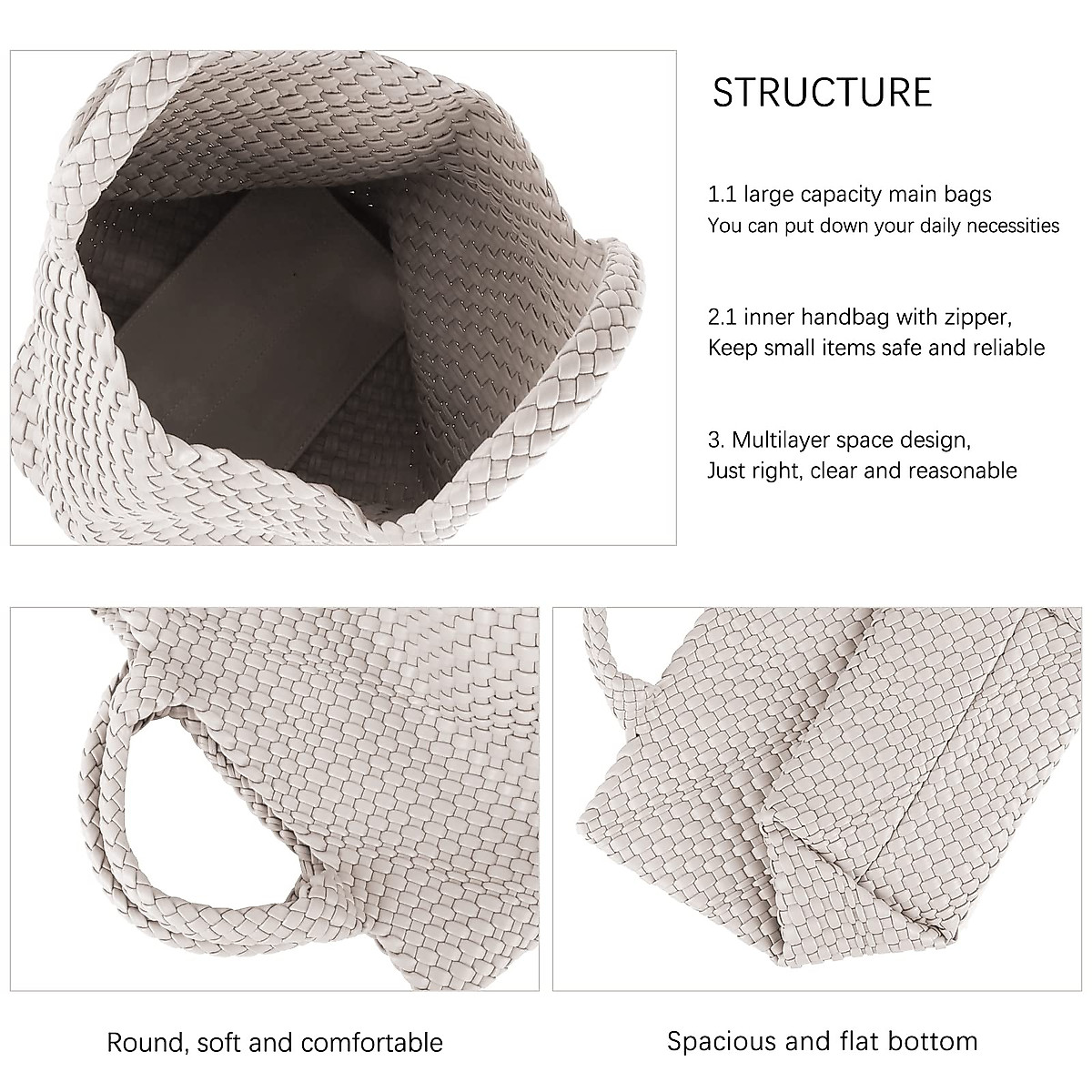 STRUCTURE

1.1 large capacity main bags
You can put down your daily necessities

2.1 inner handbag with zipper,
Keep small items safe and reliable

3. Multilayer space design,
Just right, clear and reasonable

Round, soft and comfortable

Spacious and flat bottom