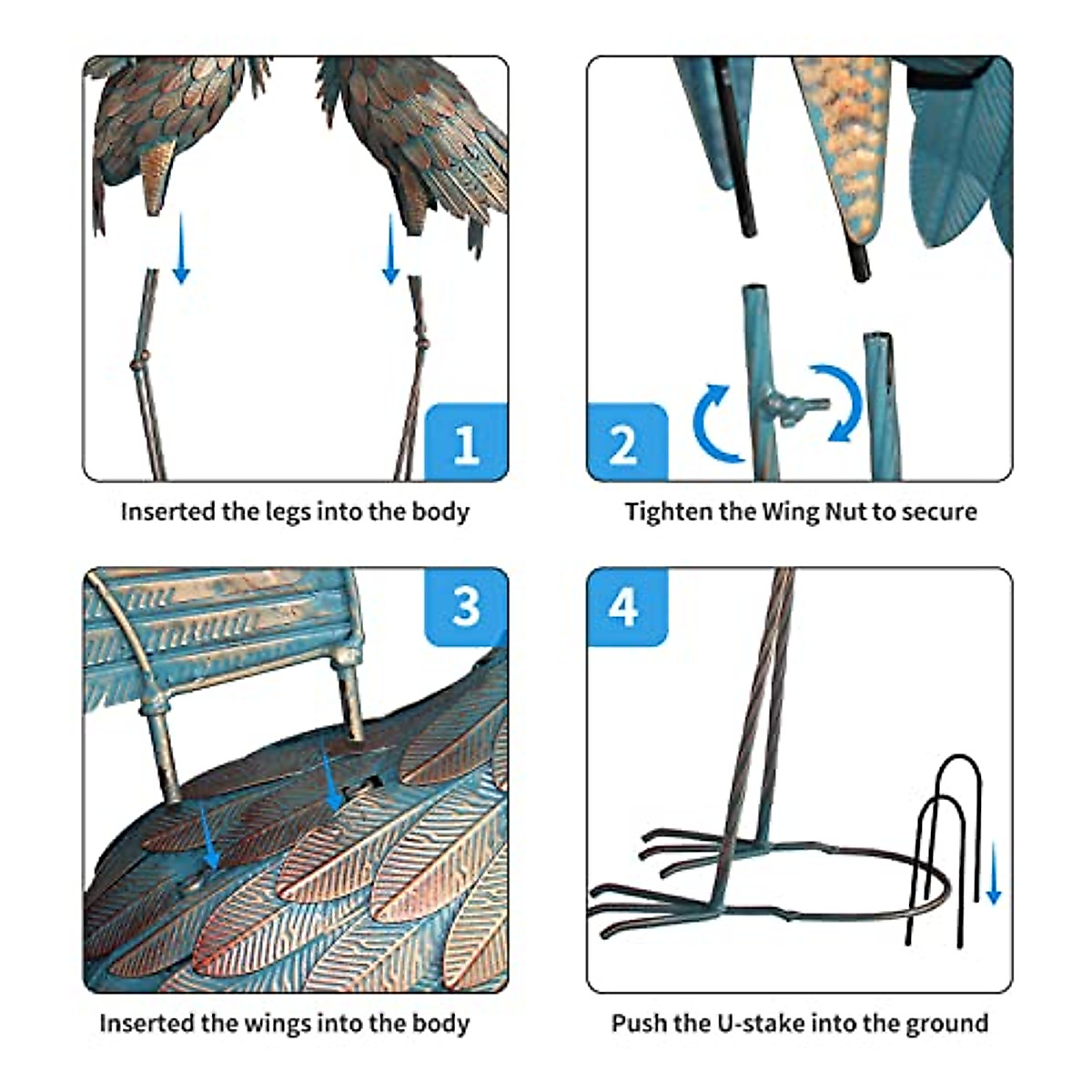 1

Inserted the legs into the body

2

Tighten the Wing Nut to secure

3

Inserted the wings into the body

4

Push the U-stake into the ground