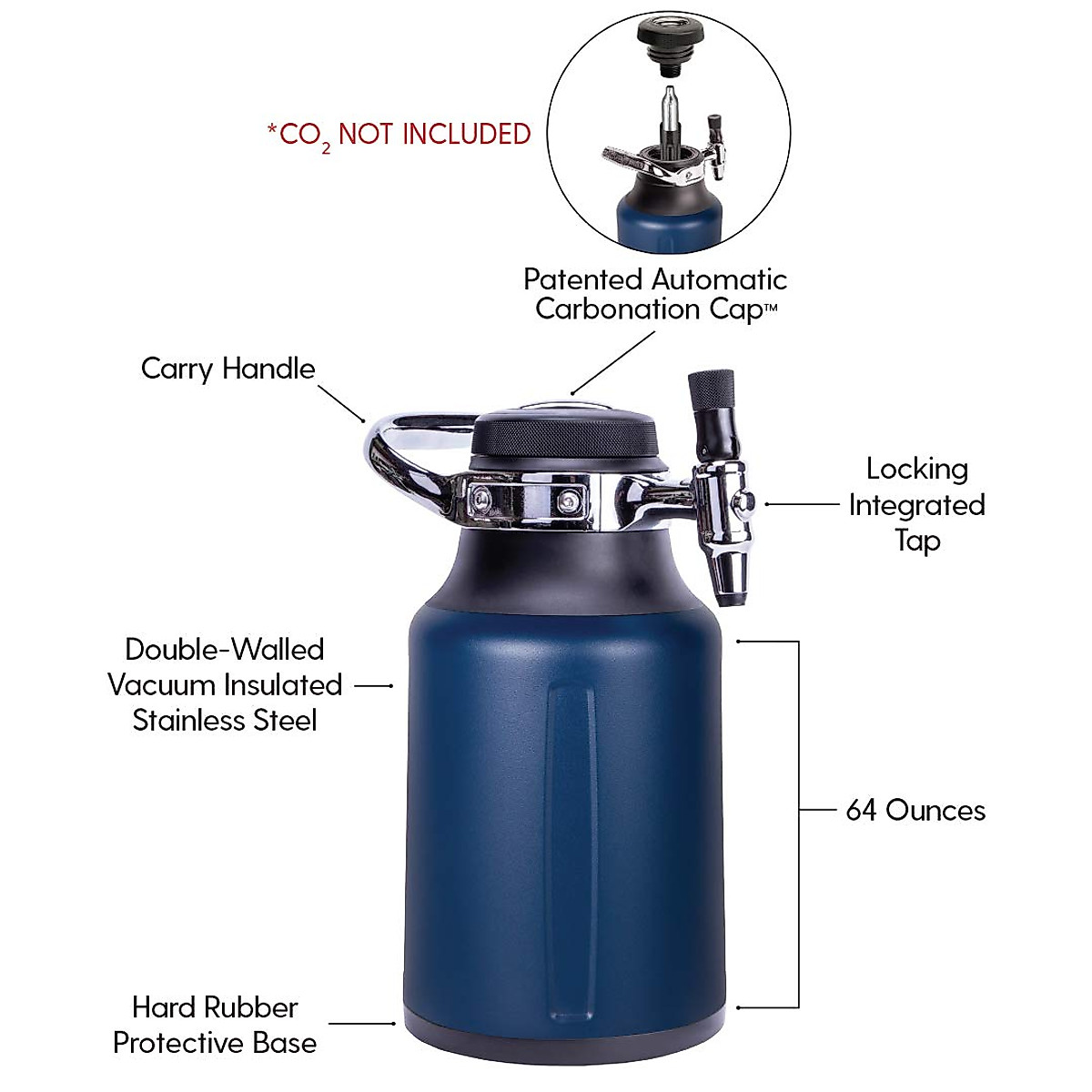 *$CO_2$ NOT INCLUDED

Patented Automatic Carbonation Cap™

Carry Handle

Locking Integrated Tap

Double-Walled Vacuum Insulated Stainless Steel

64 Ounces

Hard Rubber Protective Base