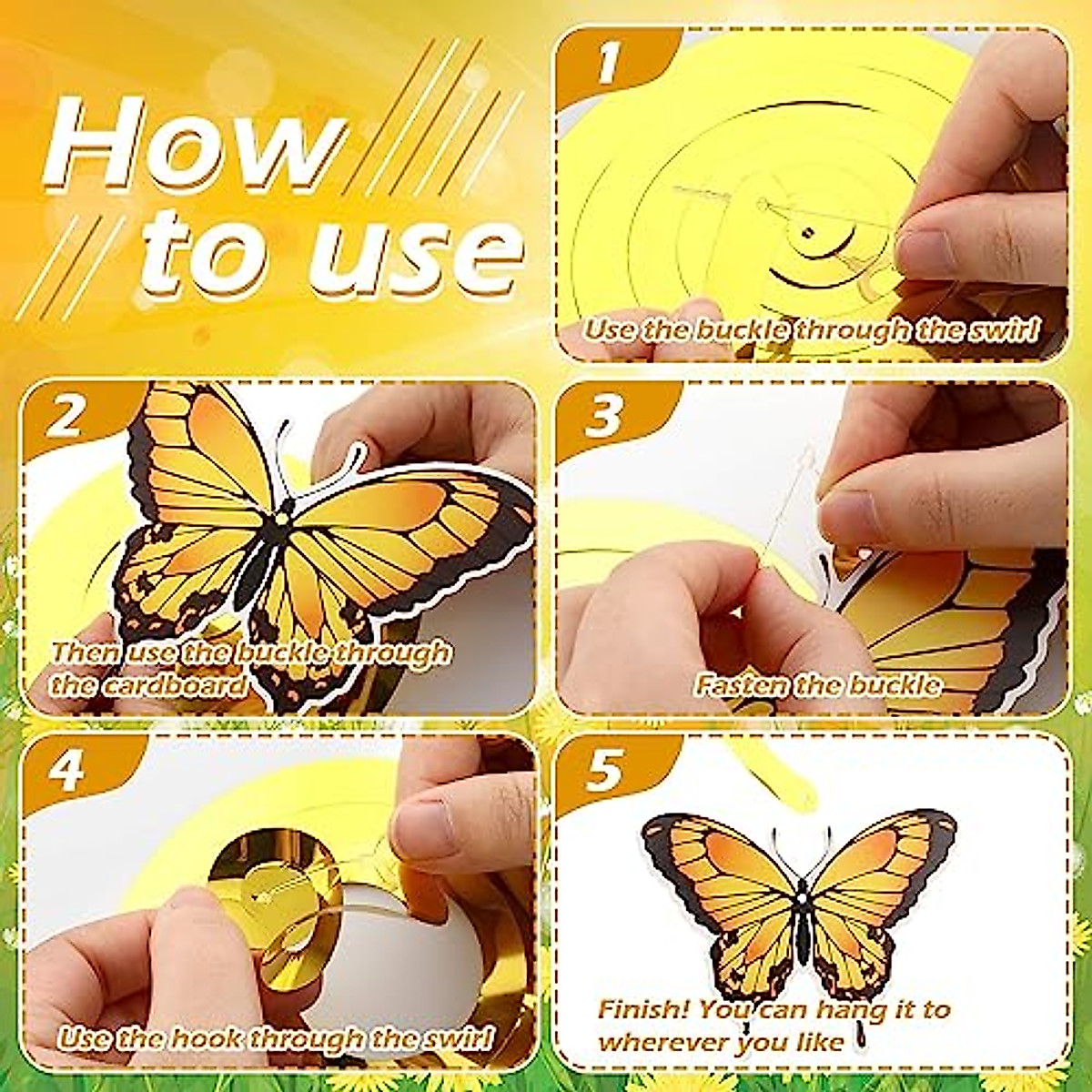 How to use

1
Use the buckle through the swirl

2
Then use the buckle through the cardboard

3
Fasten the buckle

4
Use the hook through the swirl

5
Finish! You can hang it to wherever you like