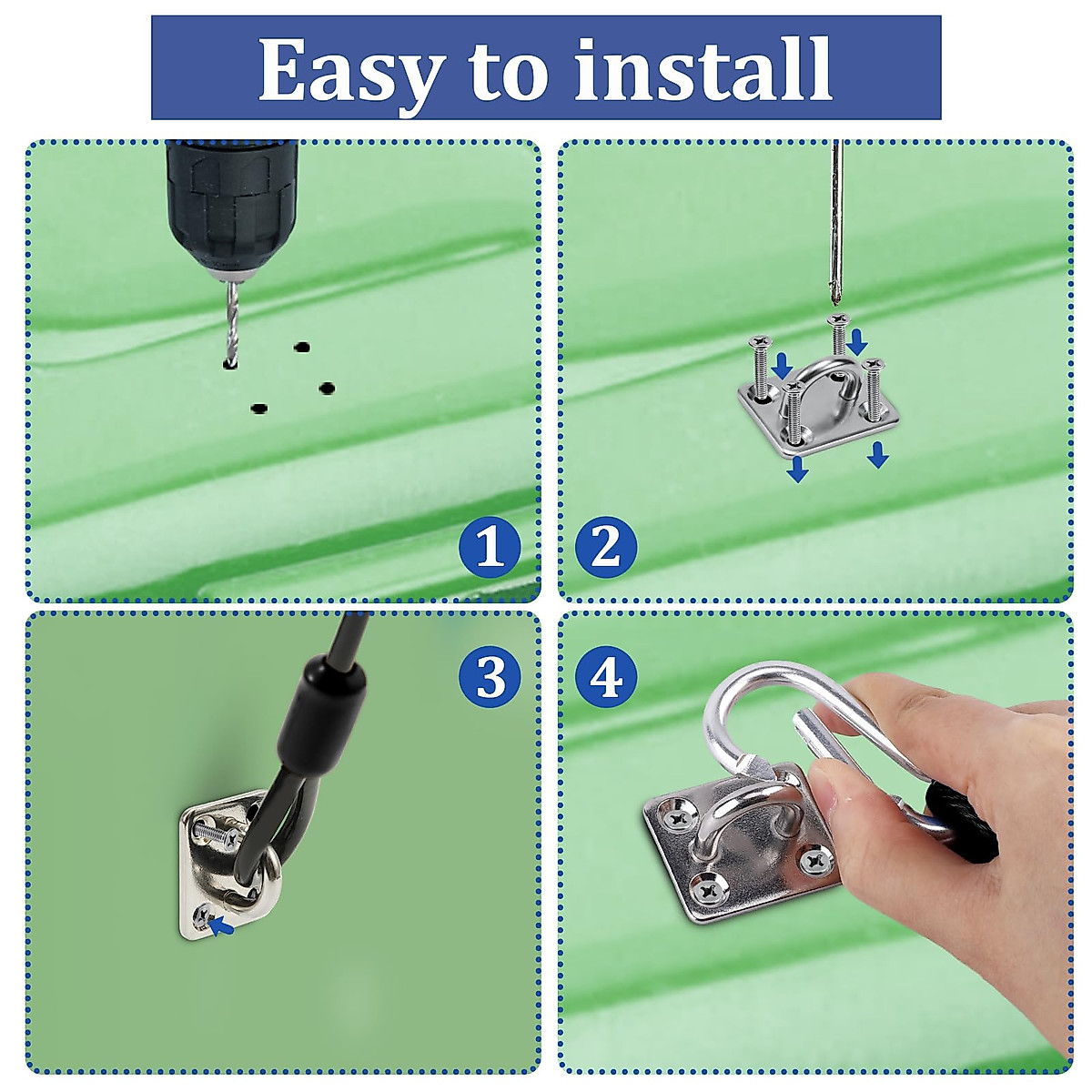 Easy to install

1

2

3

4