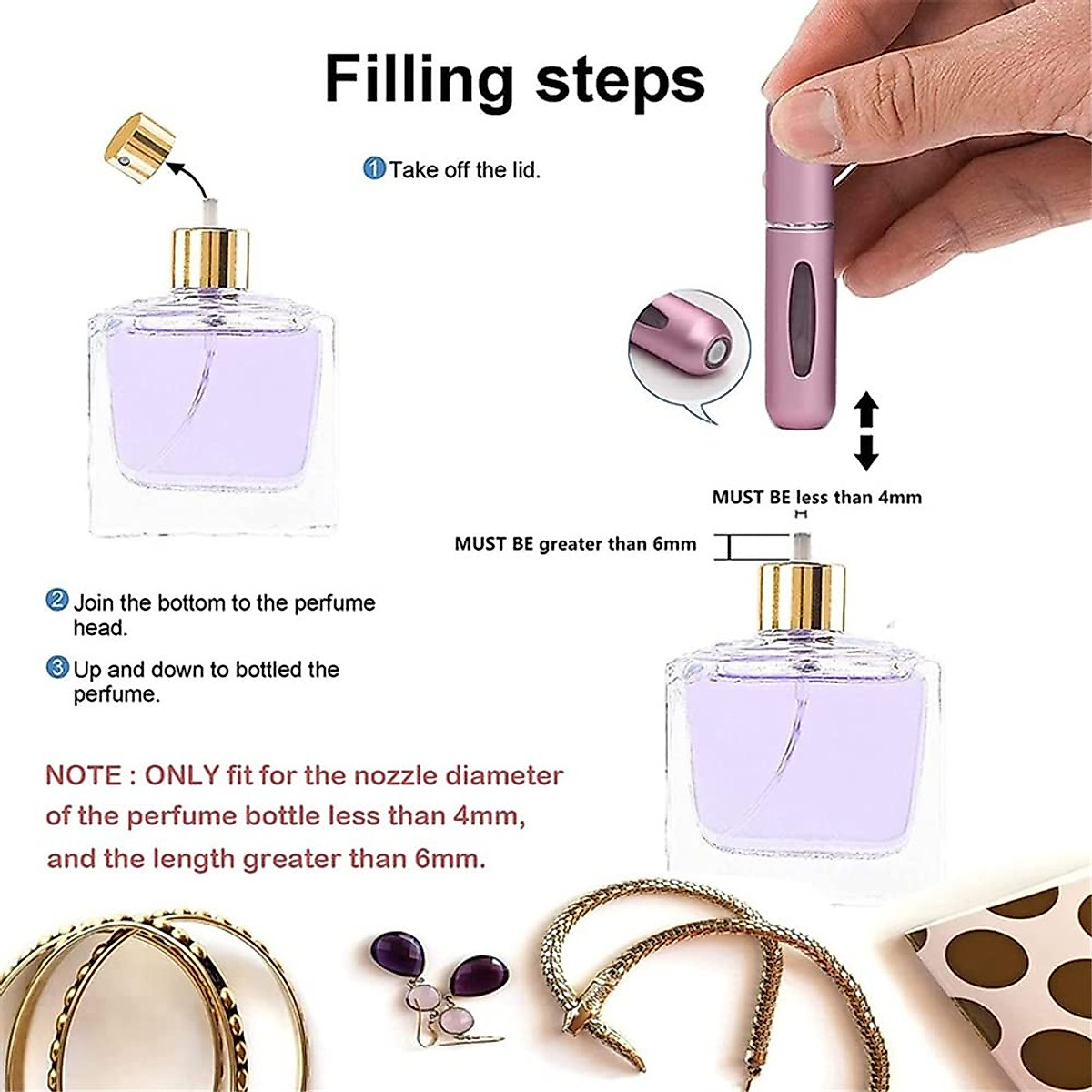 Filling steps

1 Take off the lid.

MUST BE less than 4mm

MUST BE greater than 6mm

2 Join the bottom to the perfume head.

3 Up and down to bottled the perfume.

NOTE : ONLY fit for the nozzle diameter of the perfume bottle less than 4mm, and the length greater than 6mm.