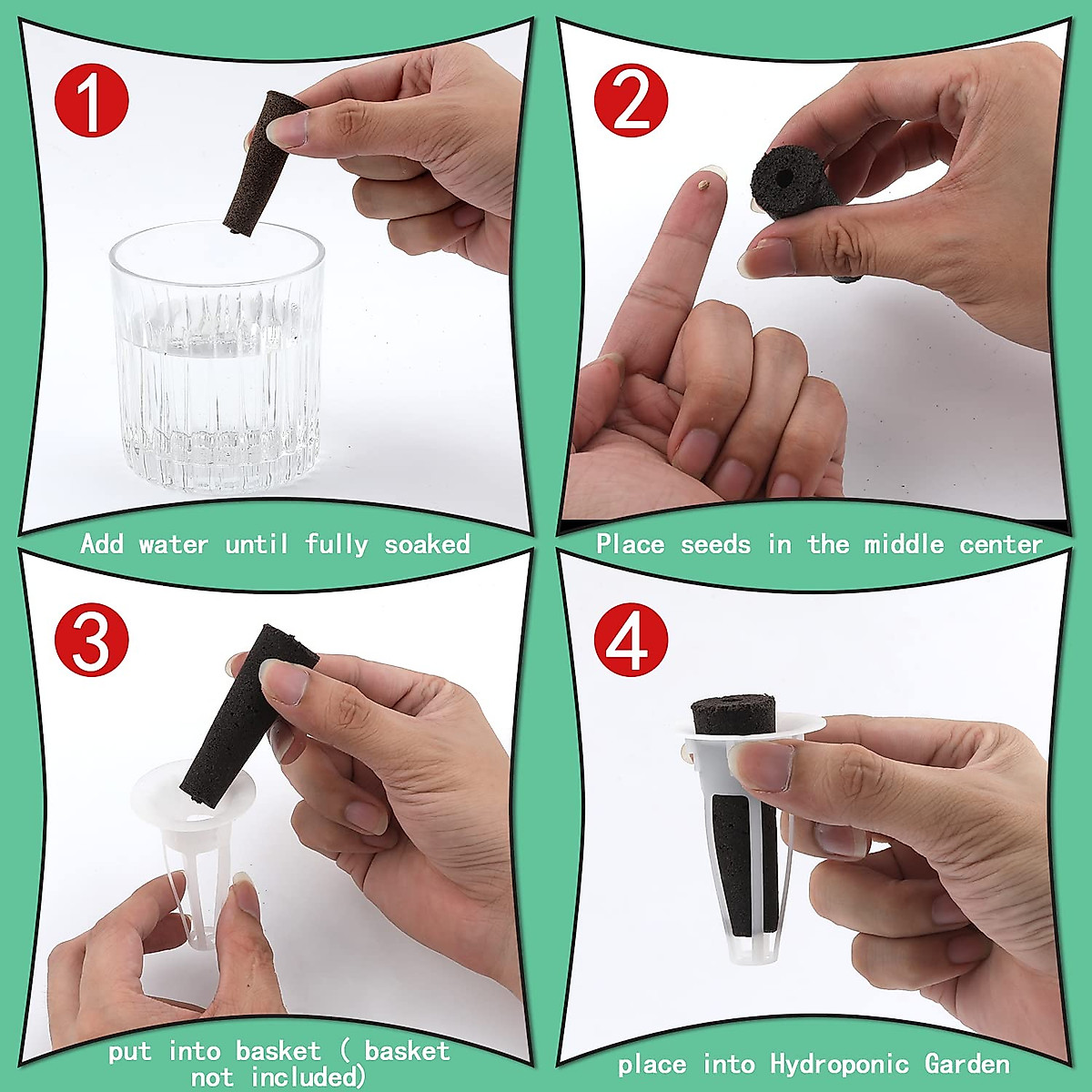 1

Add water until fully soaked

2

Place seeds in the middle center

3

put into basket ( basket not included)

4

place into Hydroponic Garden