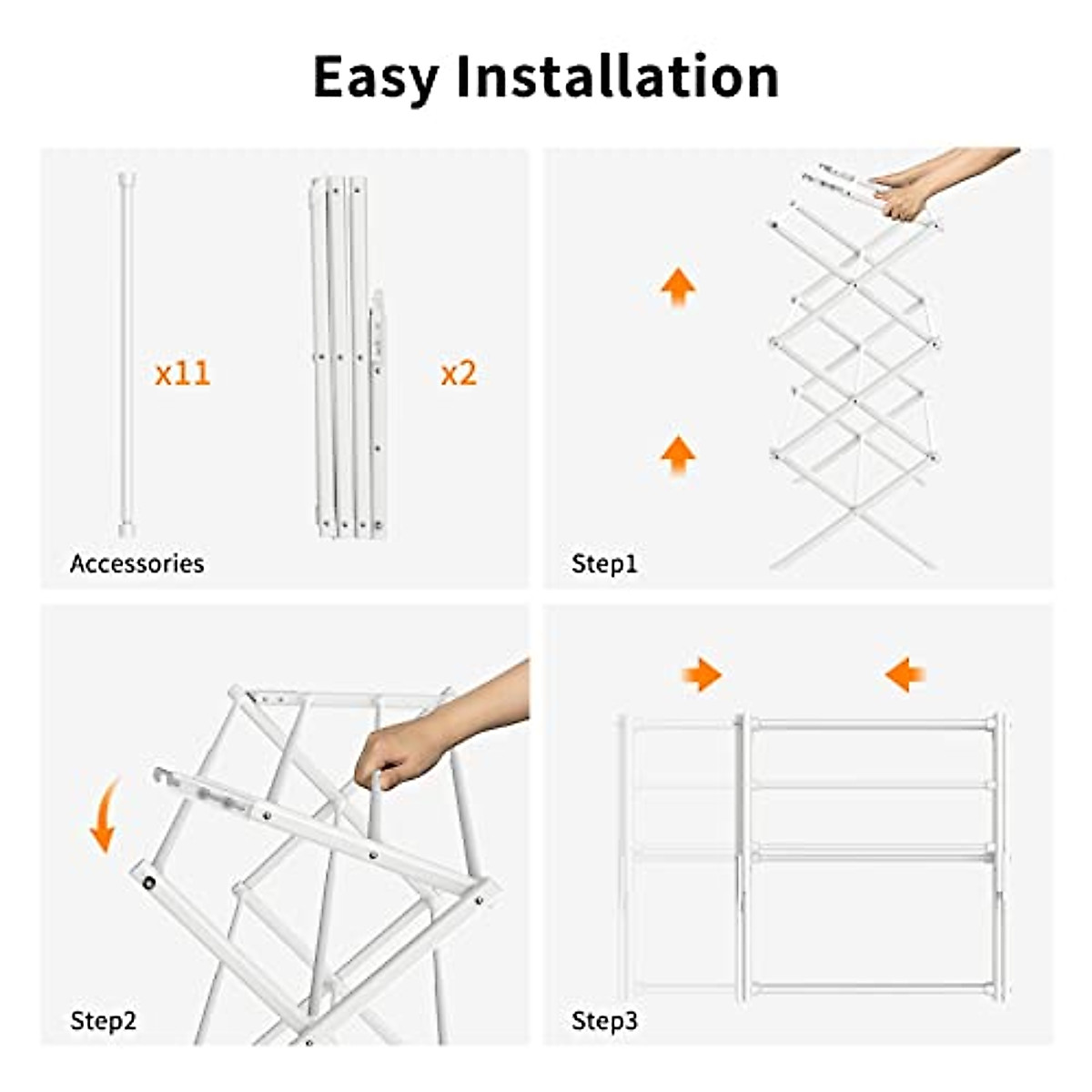 Easy Installation

x11

x2

Accessories

Step1

Step2

Step3