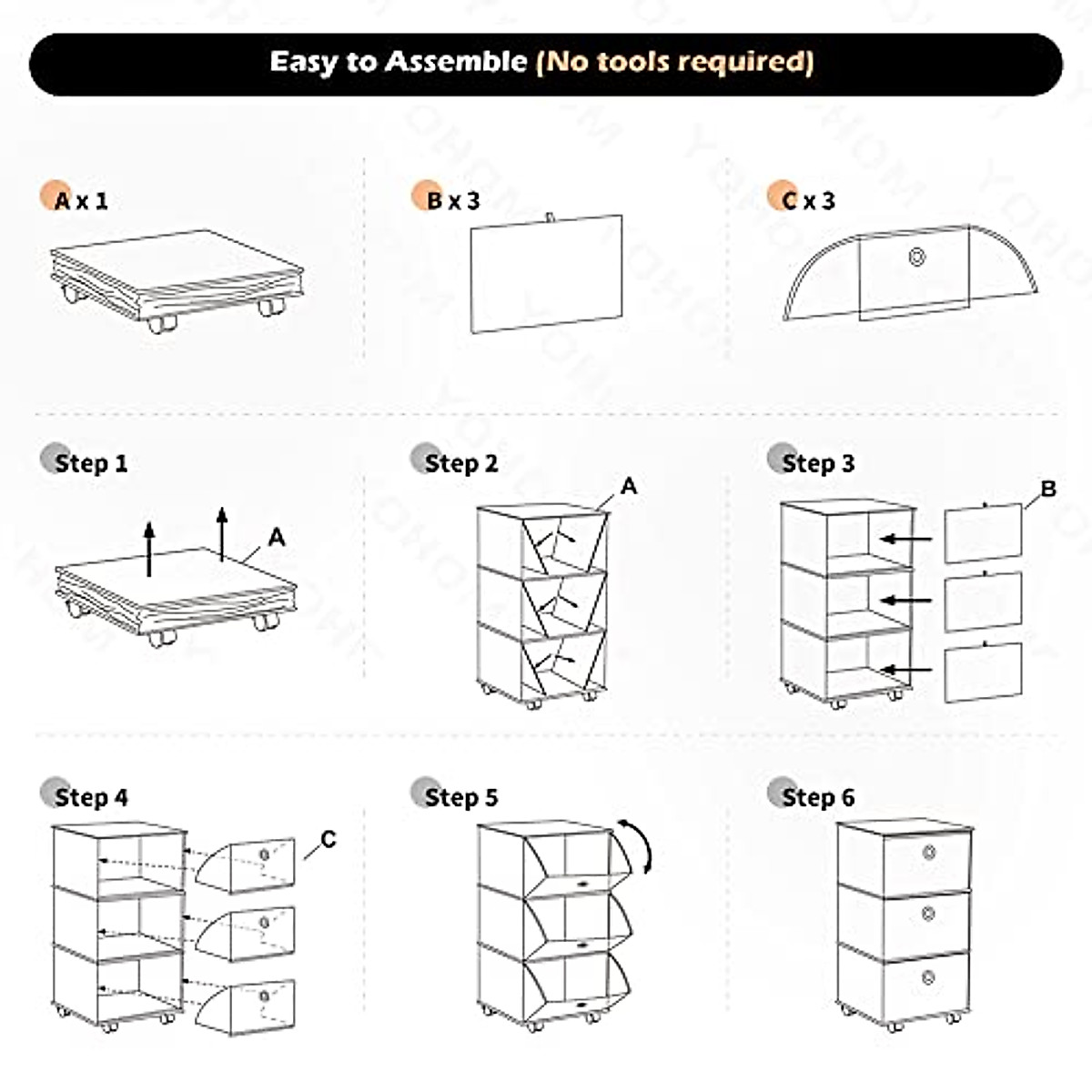 Easy to Assemble (No tools required)

A x 1

B x 3

C x 3

Step 1

A

Step 2

A

Step 3

B

Step 4

C

Step 5

Step 6

YOHOM