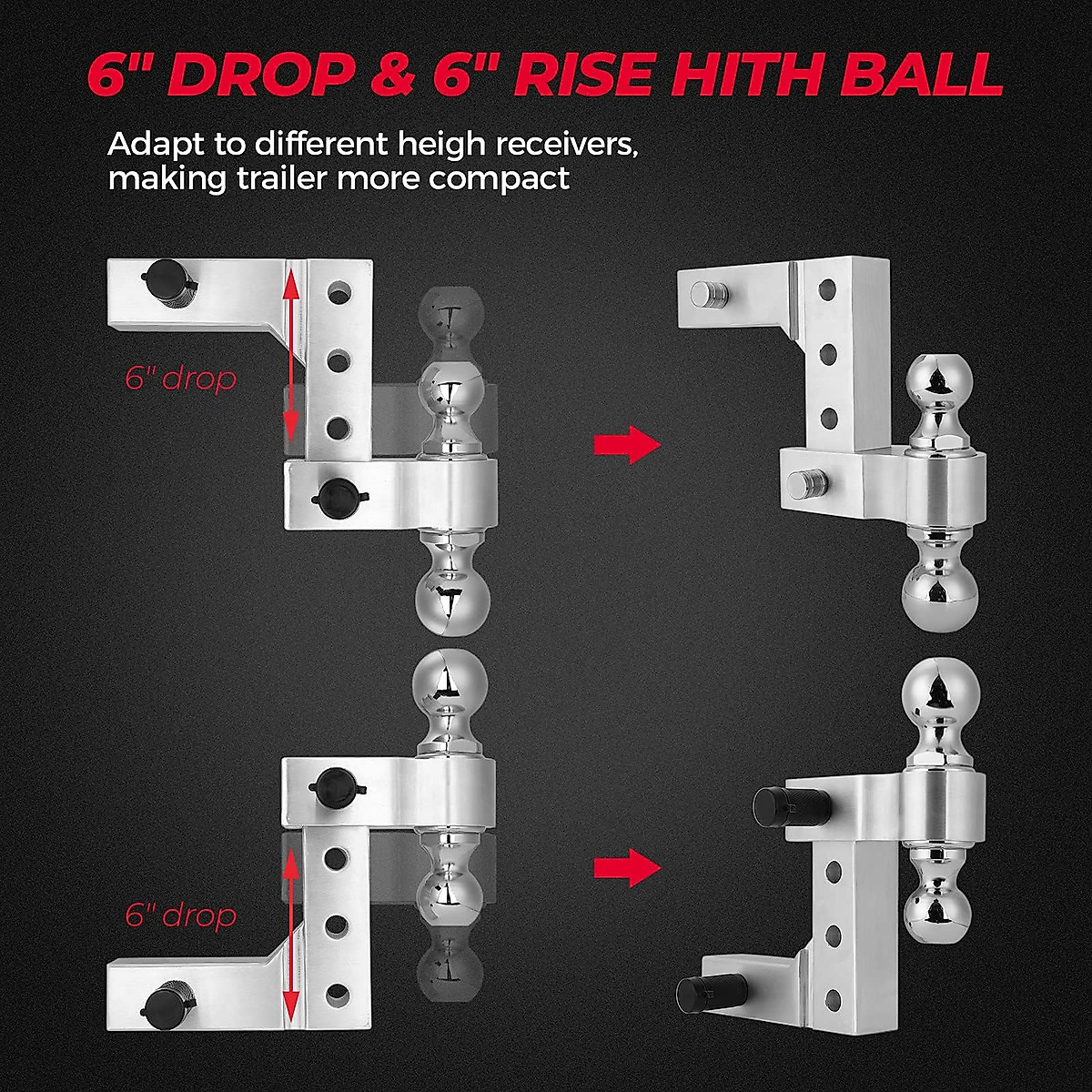 6" DROP & 6" RISE HITH BALL

Adapt to different heigh receivers, making trailer more compact

6" drop

6" drop