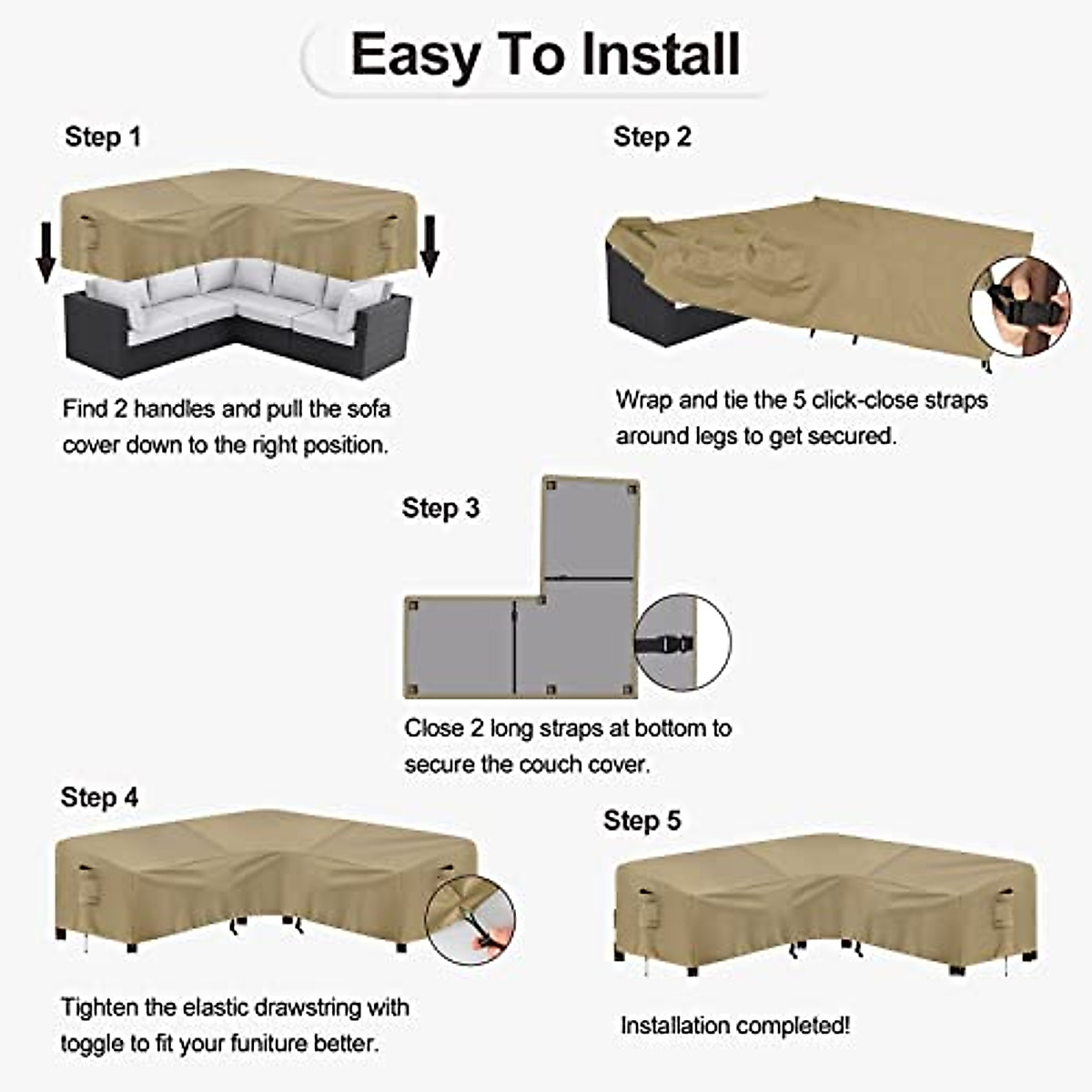 Easy To Install

Step 1

Find 2 handles and pull the sofa cover down to the right position.

Step 2

Wrap and tie the 5 click-close straps around legs to get secured.

Step 3

Close 2 long straps at bottom to secure the couch cover.

Step 4

Tighten the elastic drawstring with toggle to fit your funiture better.

Step 5

Installation completed!