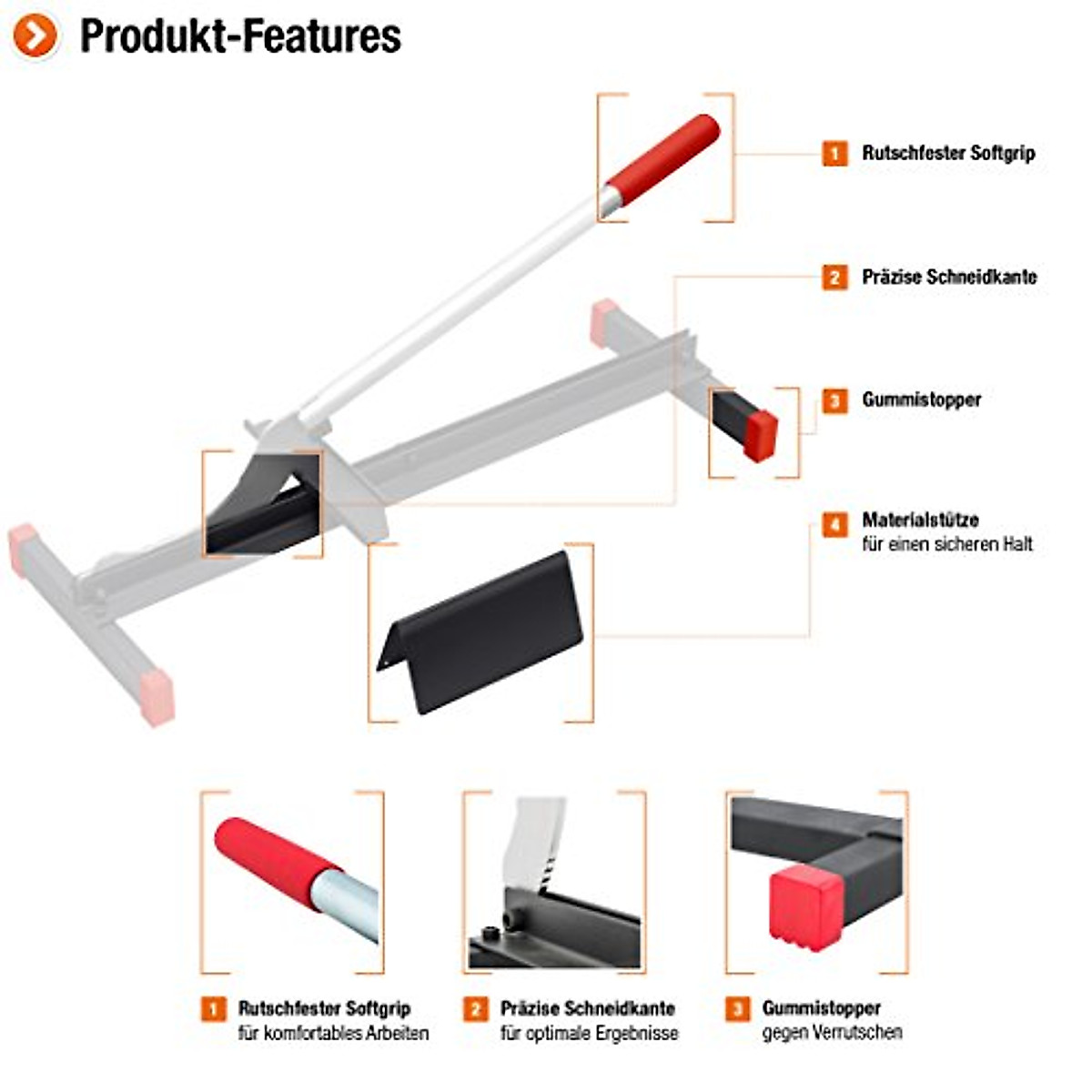 Produkt-Features

1 Rutschfester Softgrip

2 Präzise Schneidkante

3 Gummistopper

4 Materialstütze
für einen sicheren Halt

1 Rutschfester Softgrip
für komfortables Arbeiten

2 Präzise Schneidkante
für optimale Ergebnisse

3 Gummistopper
gegen Verrutschen