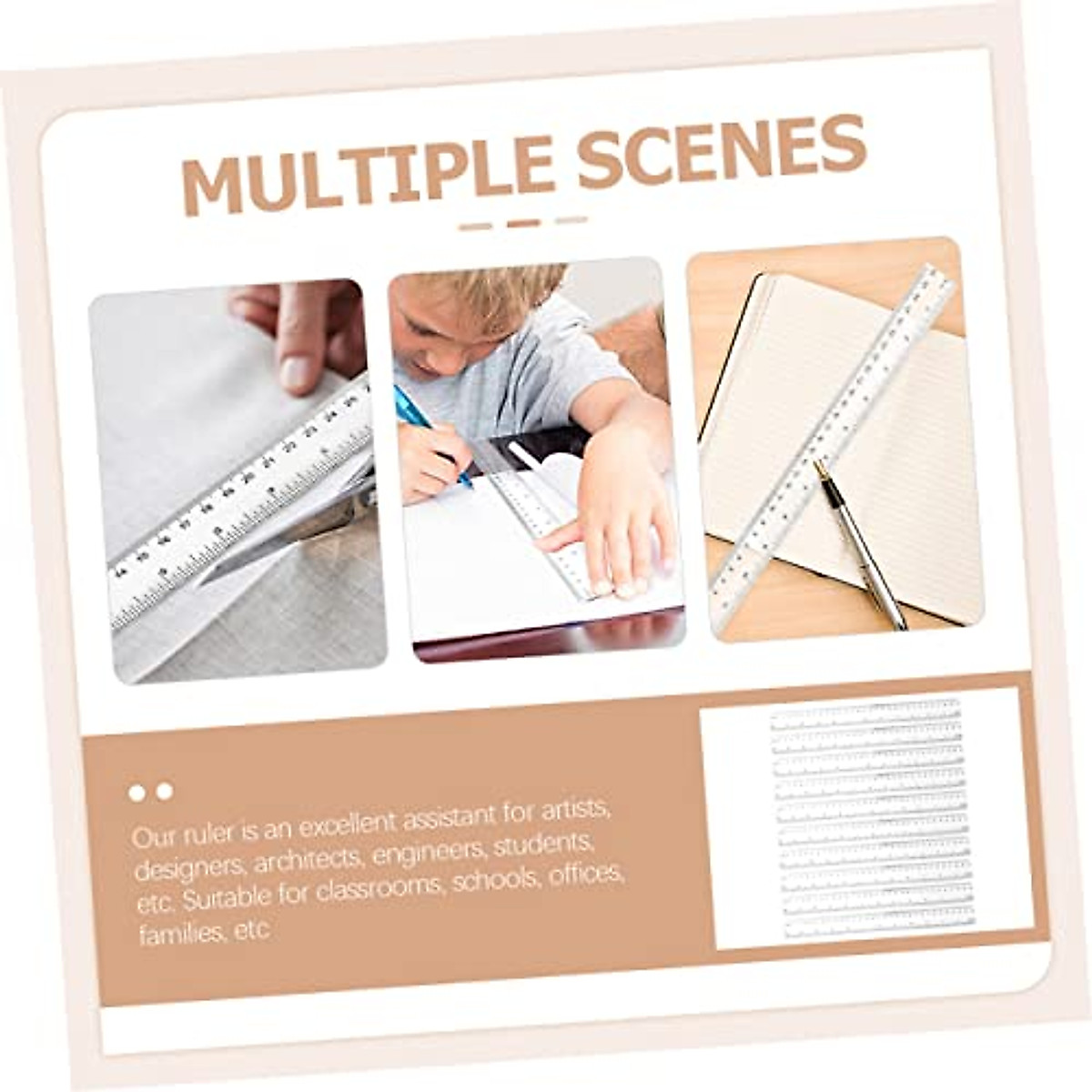 MULTIPLE SCENES

Our ruler is an excellent assistant for artists, designers, architects, engineers, students, etc. Suitable for classrooms, schools, offices, families, etc