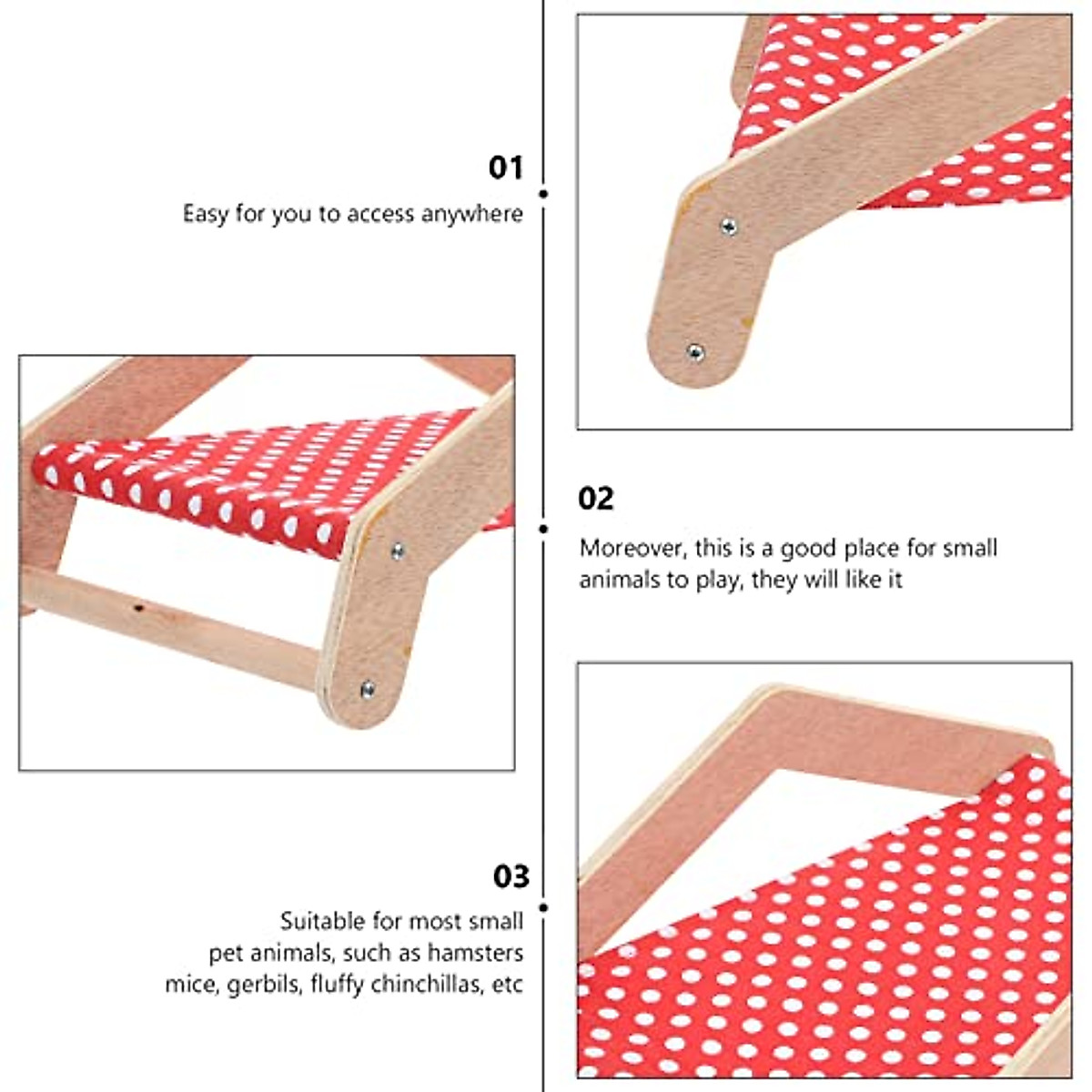 01
Easy for you to access anywhere

02
Moreover, this is a good place for small animals to play, they will like it

03
Suitable for most small pet animals, such as hamsters mice, gerbils, fluffy chinchillas, etc