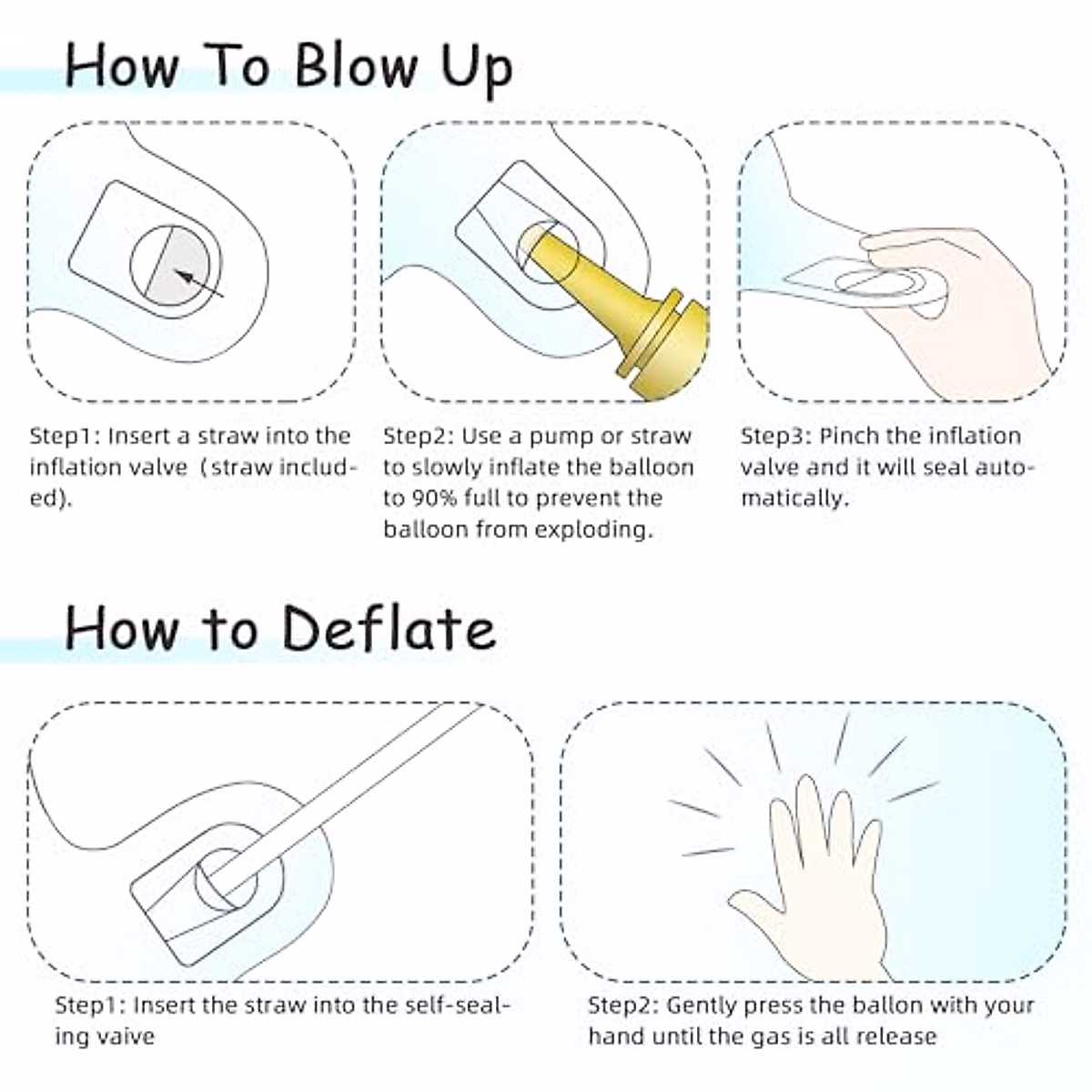 How To Blow Up

Step1: Insert a straw into the inflation valve（straw included).

Step2: Use a pump or straw to slowly inflate the balloon to 90% full to prevent the balloon from exploding.

Step3: Pinch the inflation valve and it will seal automatically.

How to Deflate

Step1: Insert the straw into the self-sealing vaive

Step2: Gently press the ballon with your hand until the gas is all release