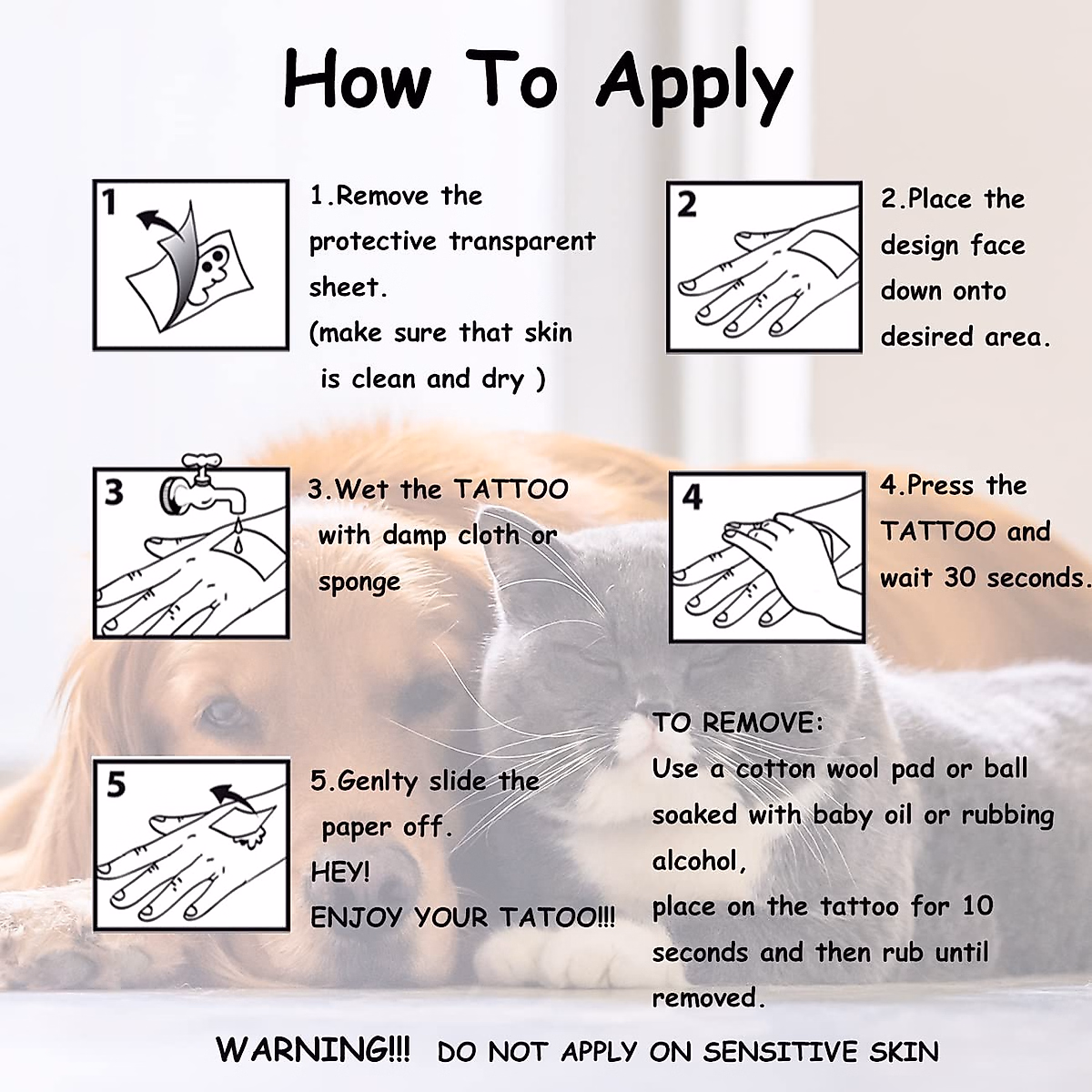 How To Apply

1

1.Remove the protective transparent sheet.
(make sure that skin is clean and dry )

2

2.Place the design face down onto desired area.

3

3.Wet the TATTOO with damp cloth or sponge

4

4.Press the TATTOO and wait 30 seconds.

5

5.Genlty slide the paper off.
HEY!
ENJOY YOUR TATOO!!!

TO REMOVE:
Use a cotton wool pad or ball soaked with baby oil or rubbing alcohol,
place on the tattoo for 10 seconds and then rub until removed.

WARNING!!! DO NOT APPLY ON SENSITIVE SKIN