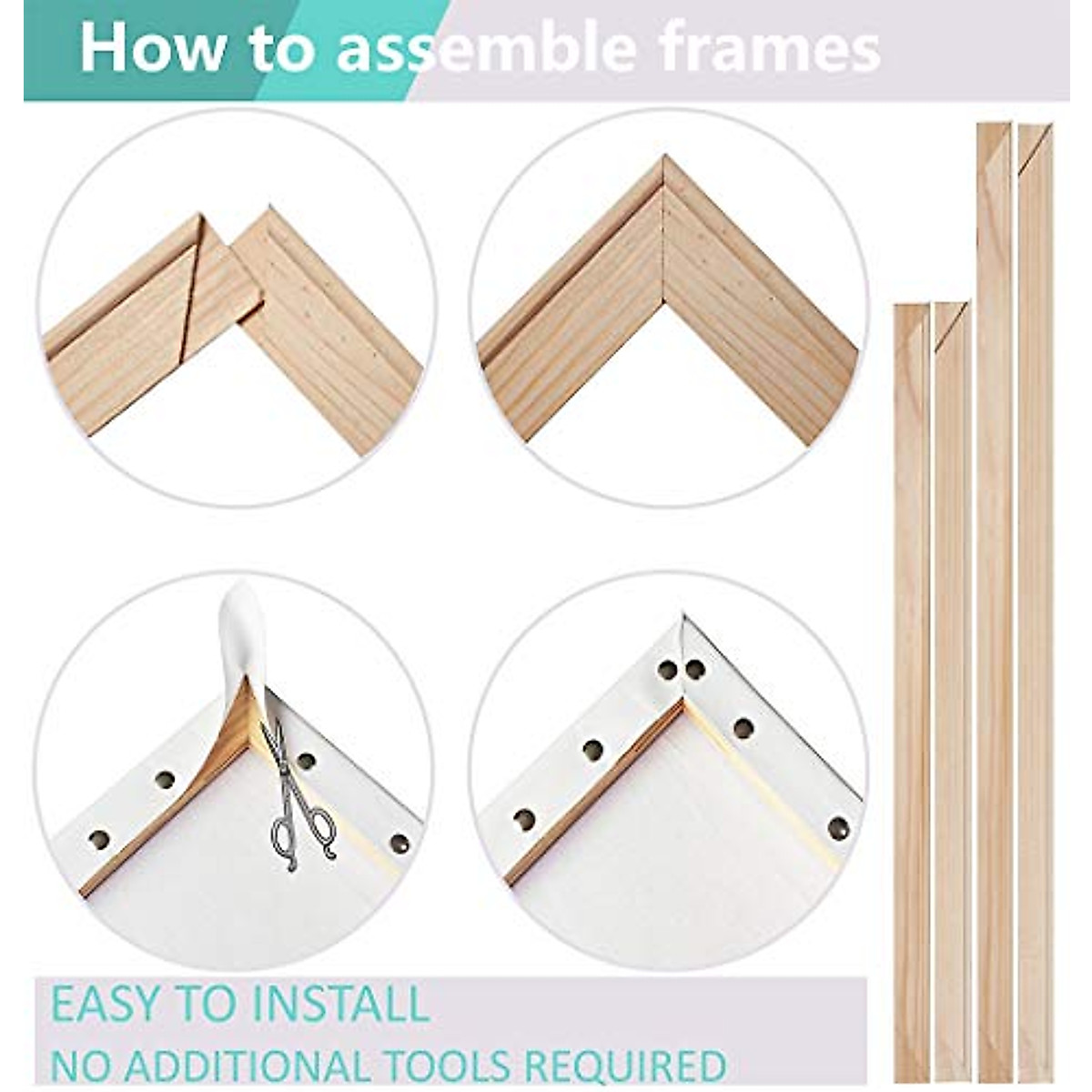 How to assemble frames

EASY TO INSTALL
NO ADDITIONAL TOOLS REQUIRED