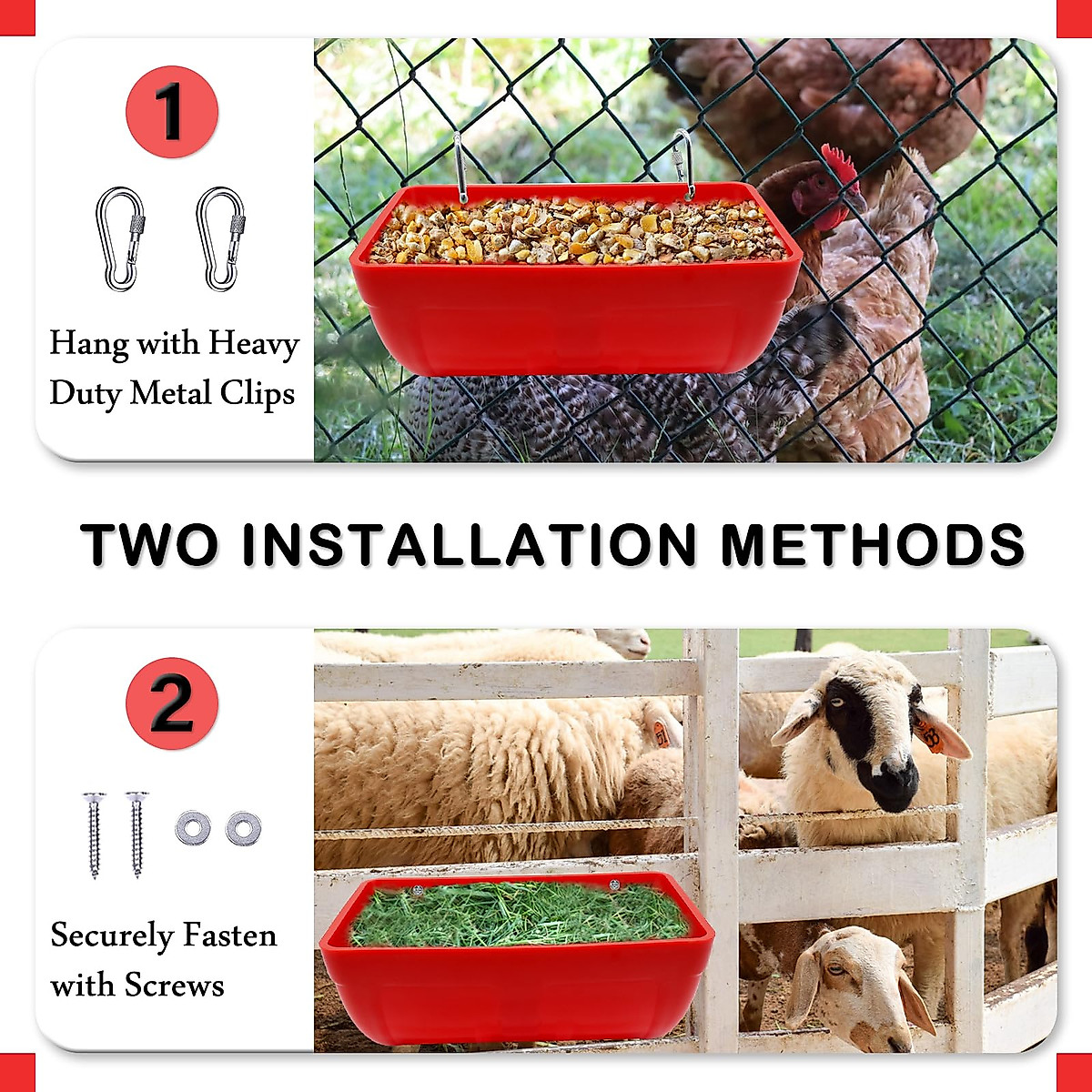 1

Hang with Heavy Duty Metal Clips

TWO INSTALLATION METHODS

2

Securely Fasten with Screws