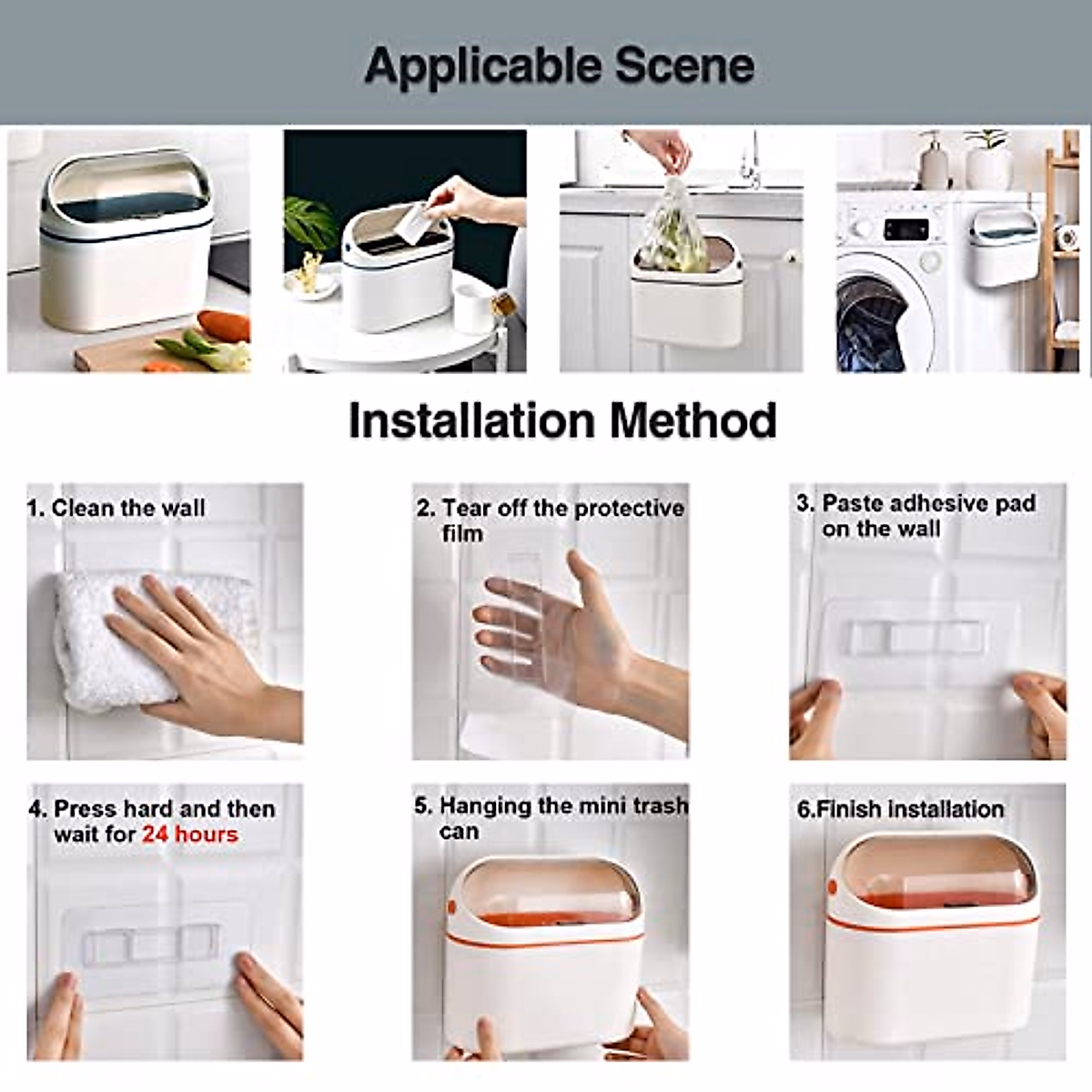 Applicable Scene

Installation Method

1. Clean the wall

2. Tear off the protective film

3. Paste adhesive pad on the wall

4. Press hard and then wait for 24 hours

5. Hanging the mini trash can

6.Finish installation