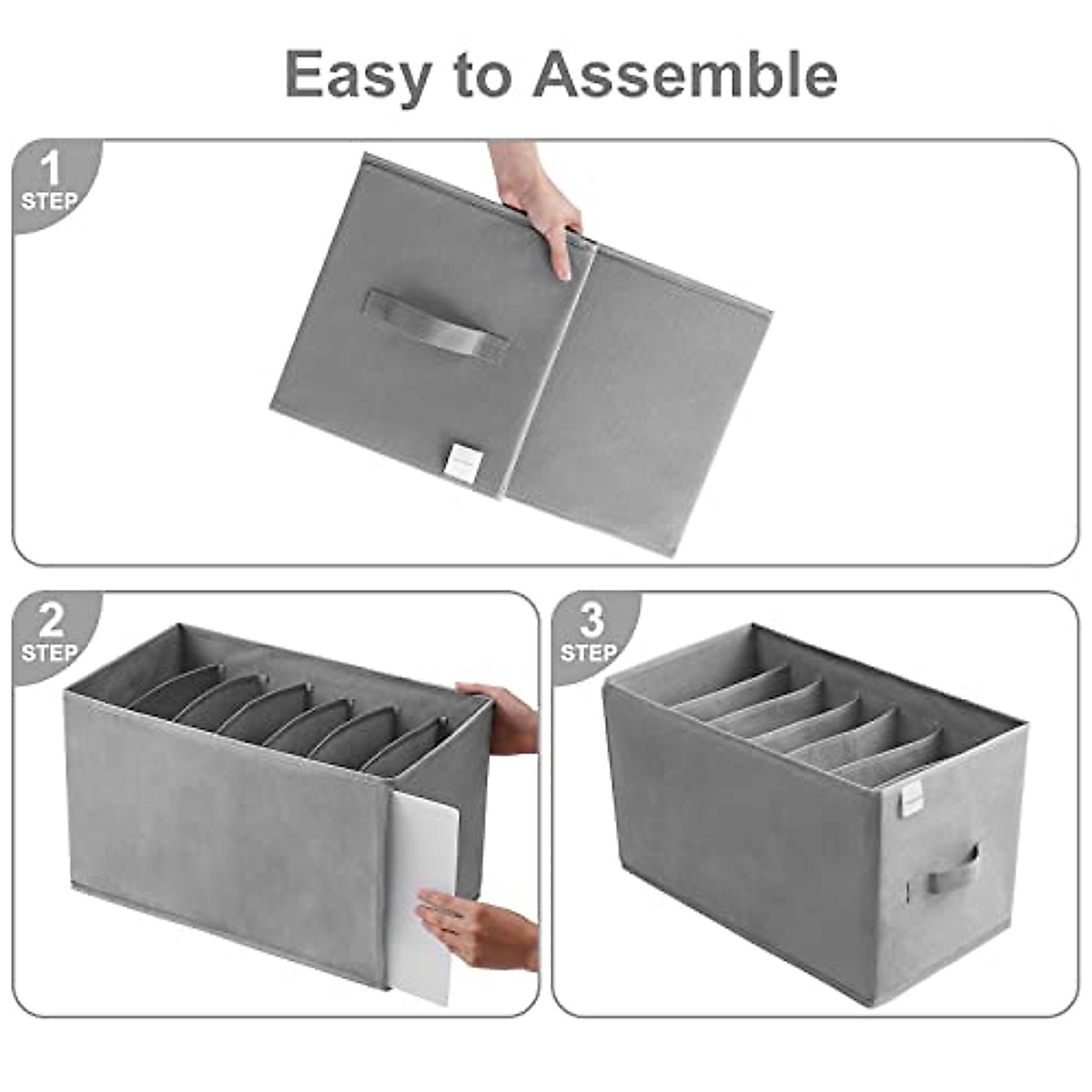 Easy to Assemble

1
STEP

2
STEP

3
STEP