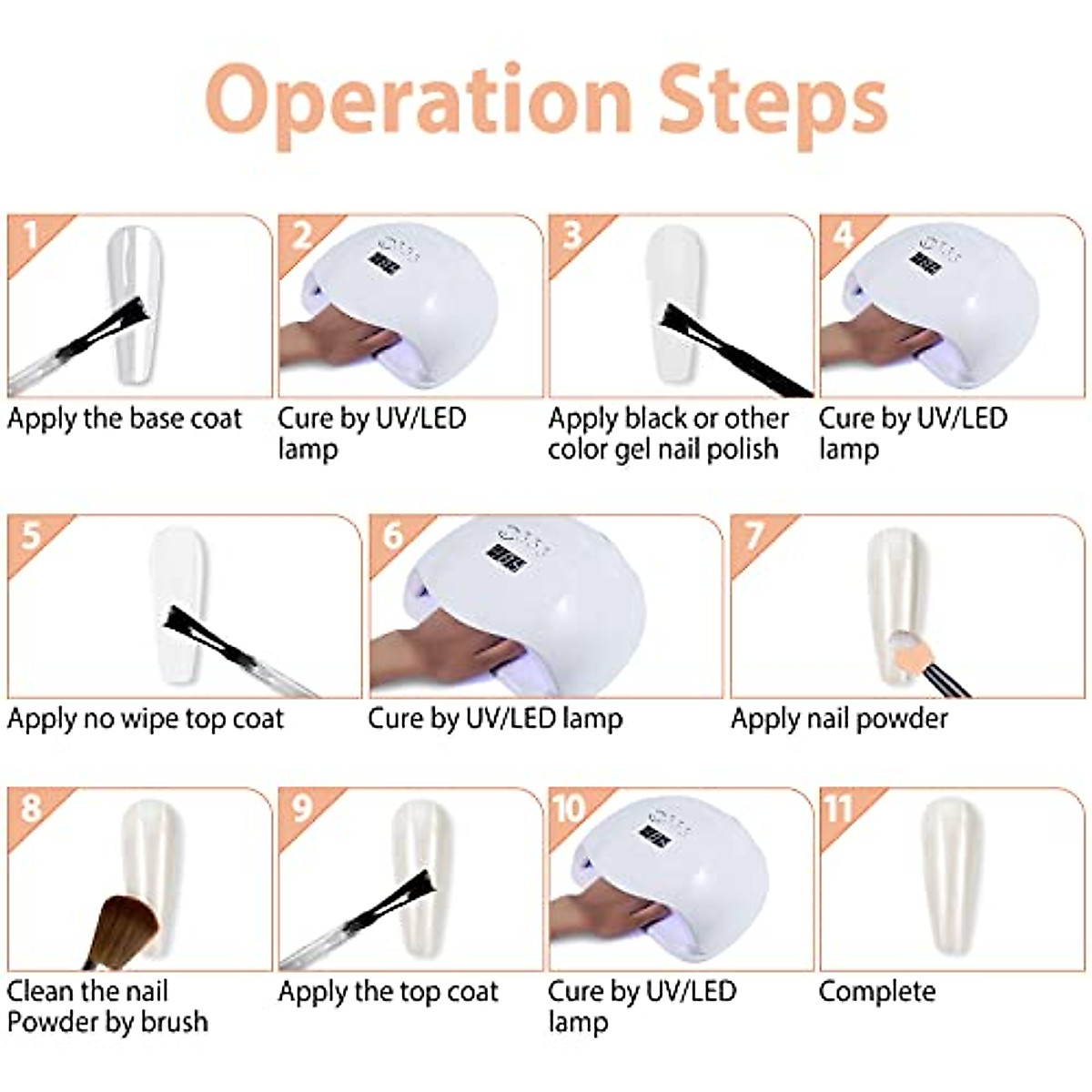 Operation Steps

1
Apply the base coat

2
Cure by UV/LED lamp

3
Apply black or other color gel nail polish

4
Cure by UV/LED lamp

5
Apply no wipe top coat

6
Cure by UV/LED lamp

7
Apply nail powder

8
Clean the nail Powder by brush

9
Apply the top coat

10
Cure by UV/LED lamp

11
Complete