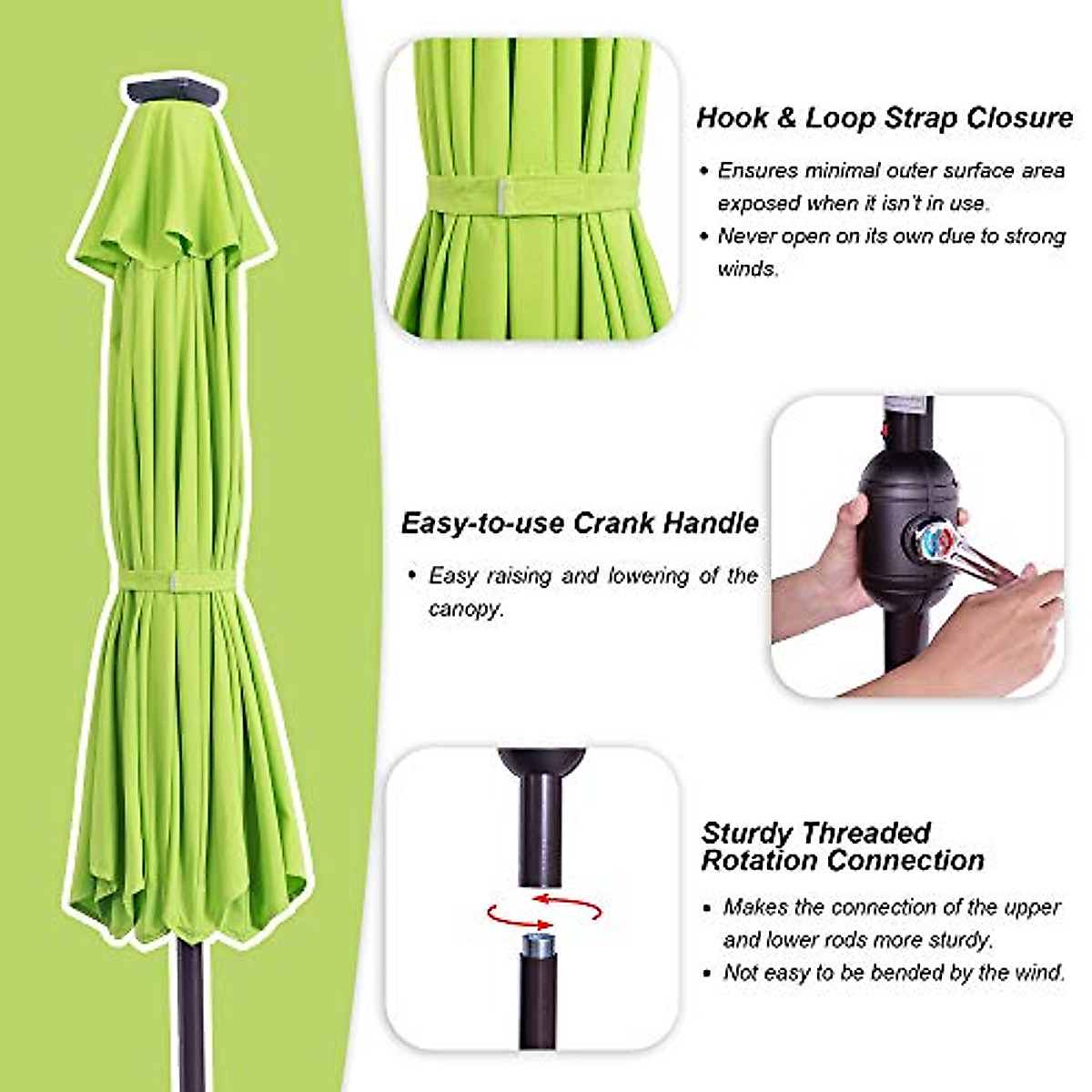 Hook & Loop Strap Closure

• Ensures minimal outer surface area exposed when it isn't in use.
• Never open on its own due to strong winds.

Easy-to-use Crank Handle

• Easy raising and lowering of the canopy.

Sturdy Threaded Rotation Connection

• Makes the connection of the upper and lower rods more sturdy.
• Not easy to be bended by the wind.