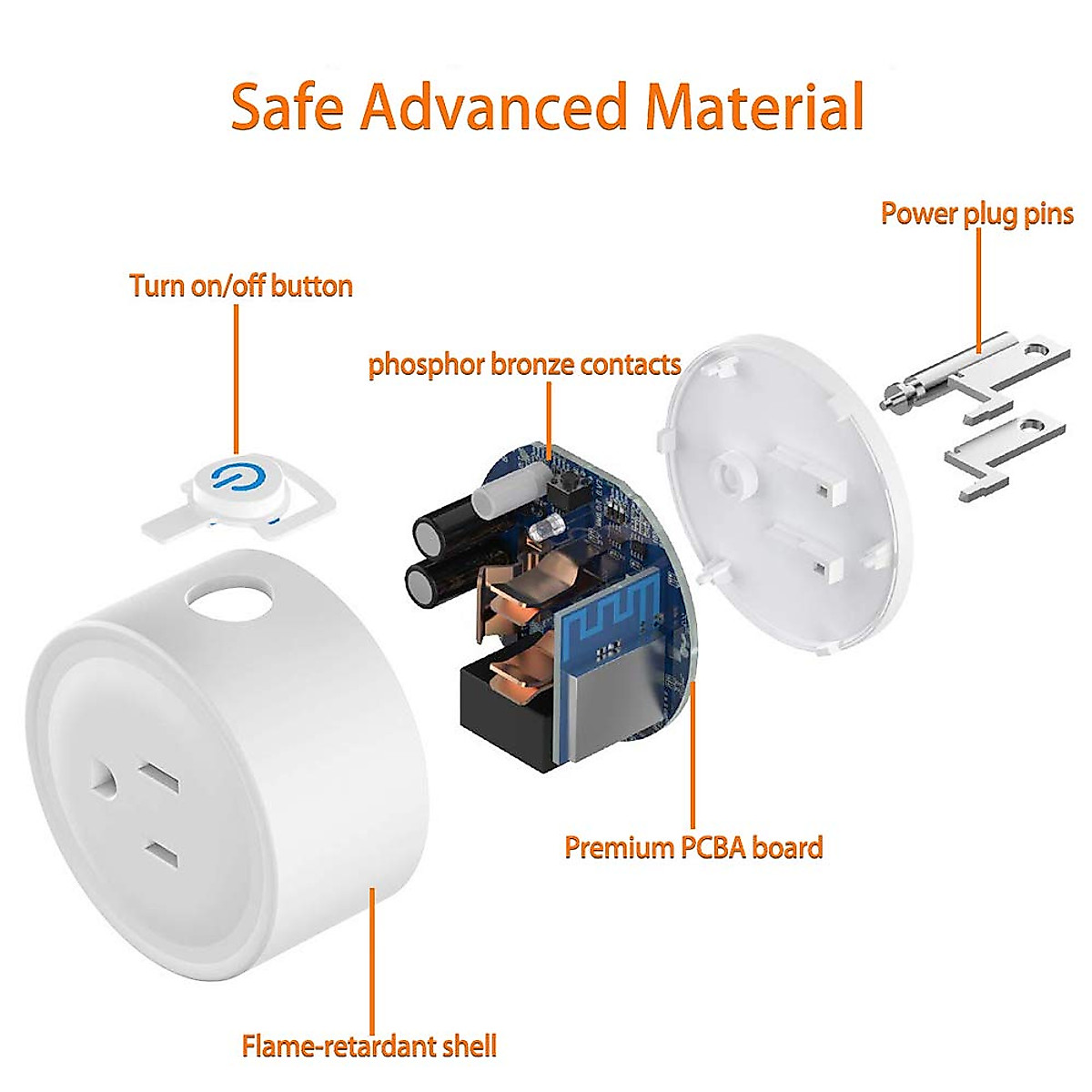 Safe Advanced Material

Power plug pins

Turn on/off button

phosphor bronze contacts

Premium PCBA board

Flame-retardant shell