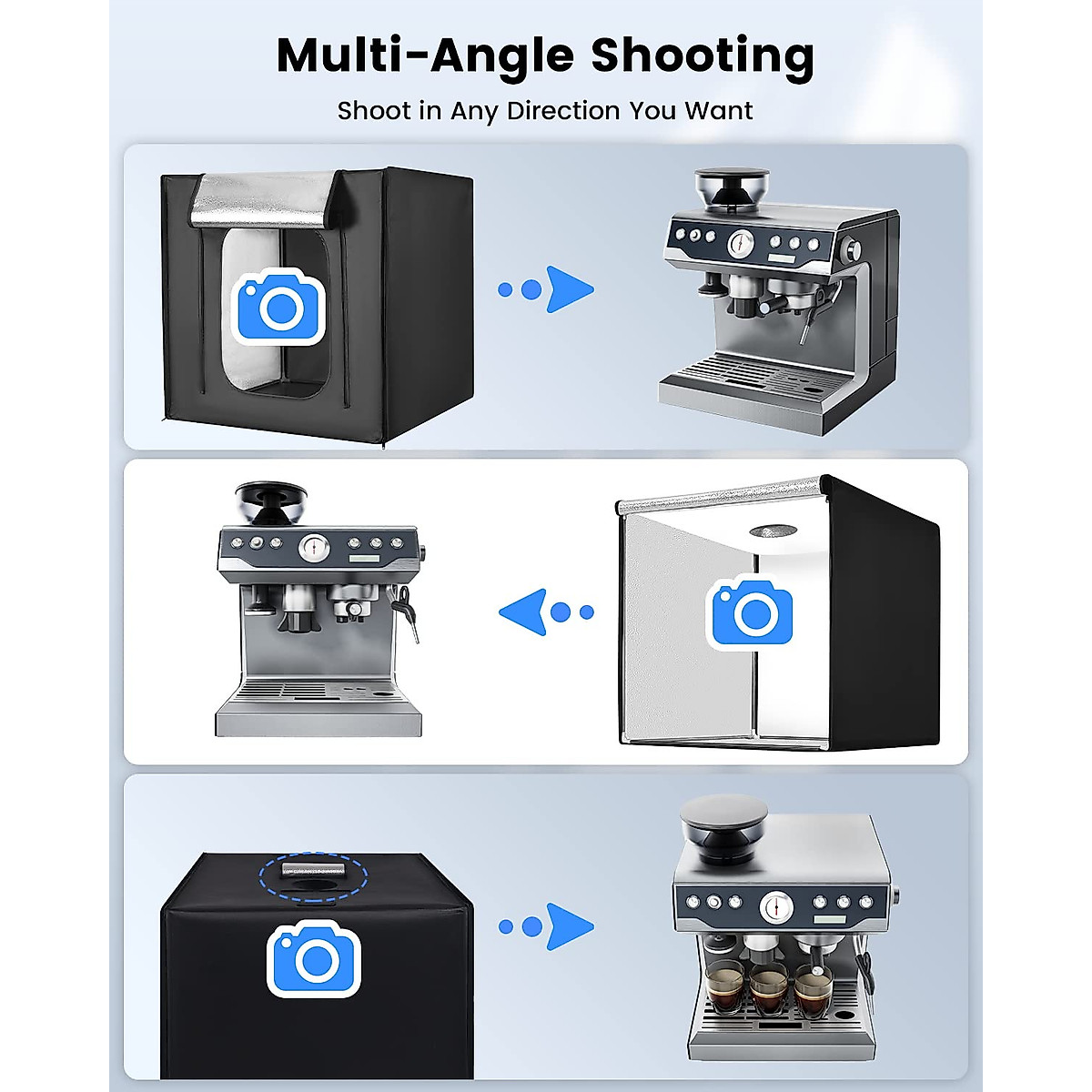 Multi-Angle Shooting

Shoot in Any Direction You Want