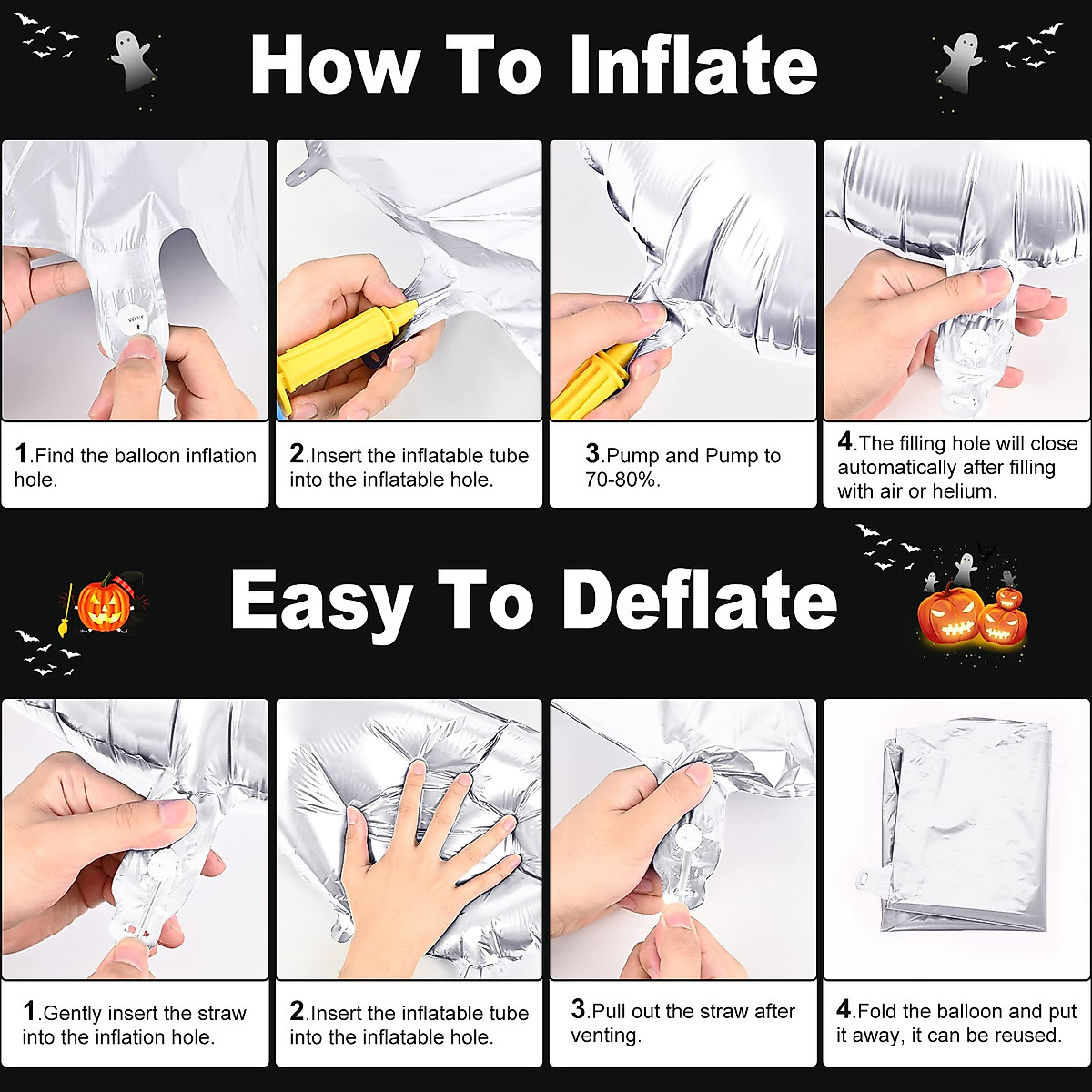 How To Inflate

1.Find the balloon inflation hole.

2.Insert the inflatable tube into the inflatable hole.

3.Pump and Pump to 70-80%.

4.The filling hole will close automatically after filling with air or helium.

Easy To Deflate

1.Gently insert the straw into the inflation hole.

2.Insert the inflatable tube into the inflatable hole.

3.Pull out the straw after venting.

4.Fold the balloon and put it away, it can be reused.