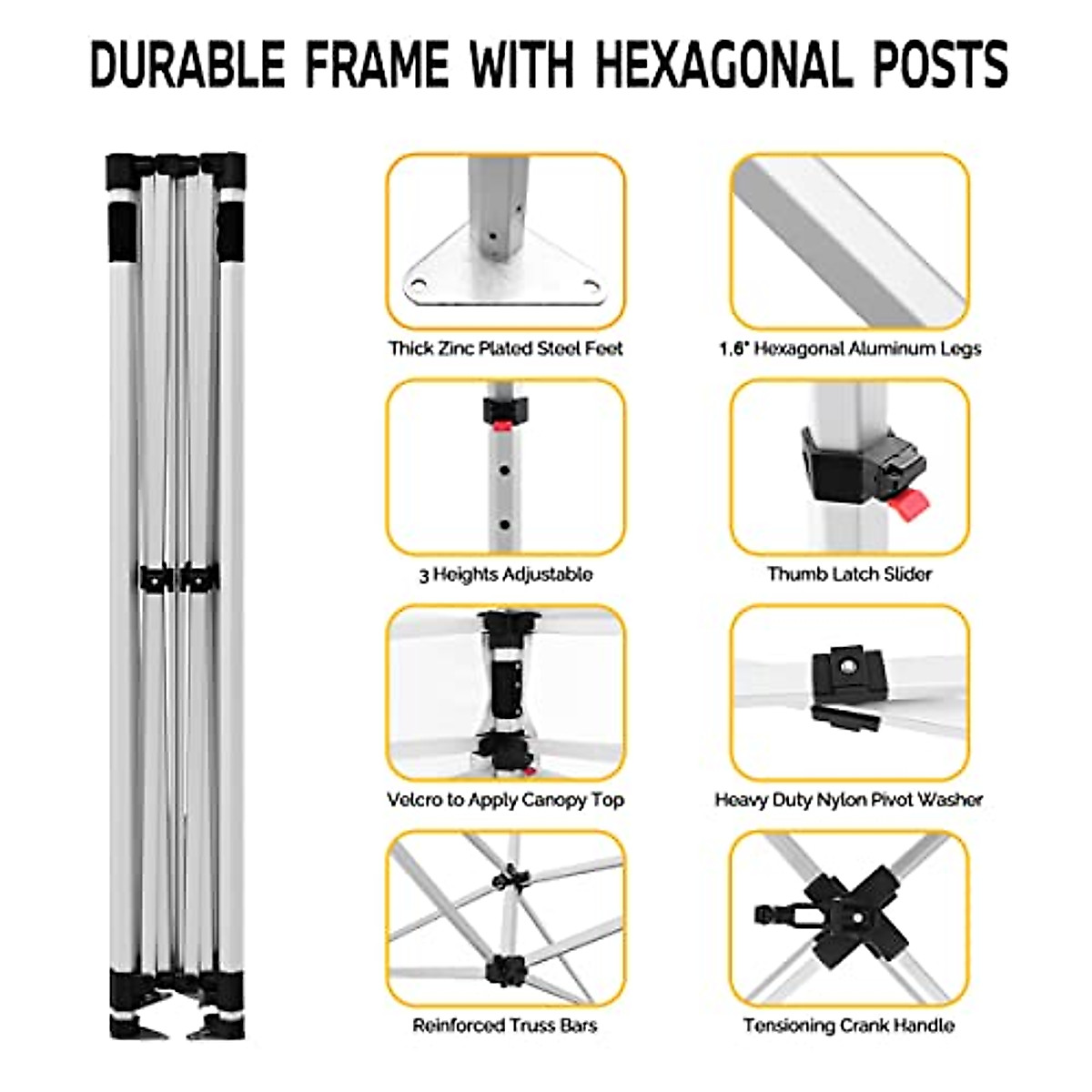 DURABLE FRAME WITH HEXAGONAL POSTS

Thick Zinc Plated Steel Feet

1.6" Hexagonal Aluminum Legs

3 Heights Adjustable

Thumb Latch Slider

Velcro to Apply Canopy Top

Heavy Duty Nylon Pivot Washer

Reinforced Truss Bars

Tensioning Crank Handle