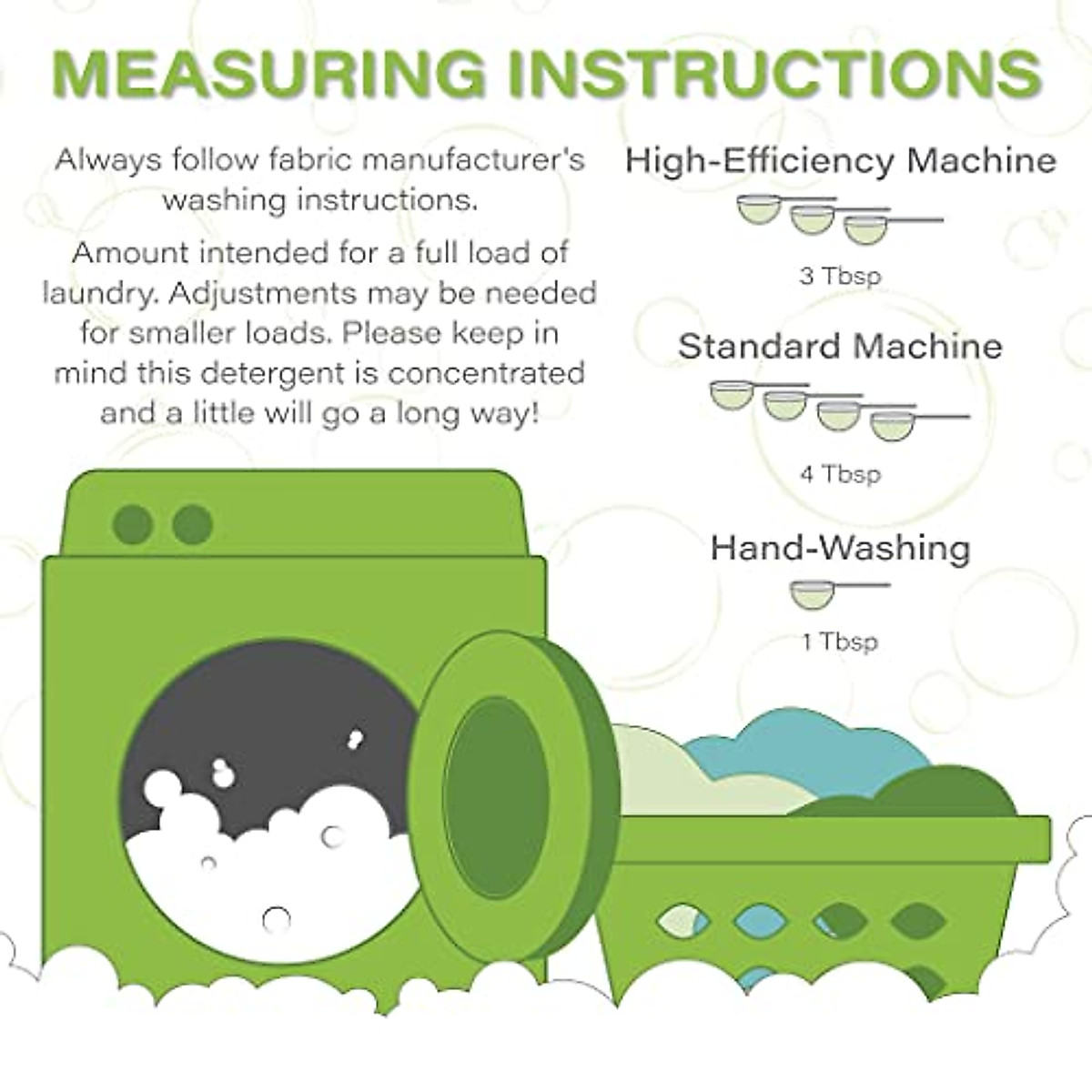 MEASURING INSTRUCTIONS

Always follow fabric manufacturer's washing instructions.

Amount intended for a full load of laundry. Adjustments may be needed for smaller loads. Please keep in mind this detergent is concentrated and a little will go a long way!

High-Efficiency Machine

3 Tbsp

Standard Machine

4 Tbsp

Hand-Washing

1 Tbsp