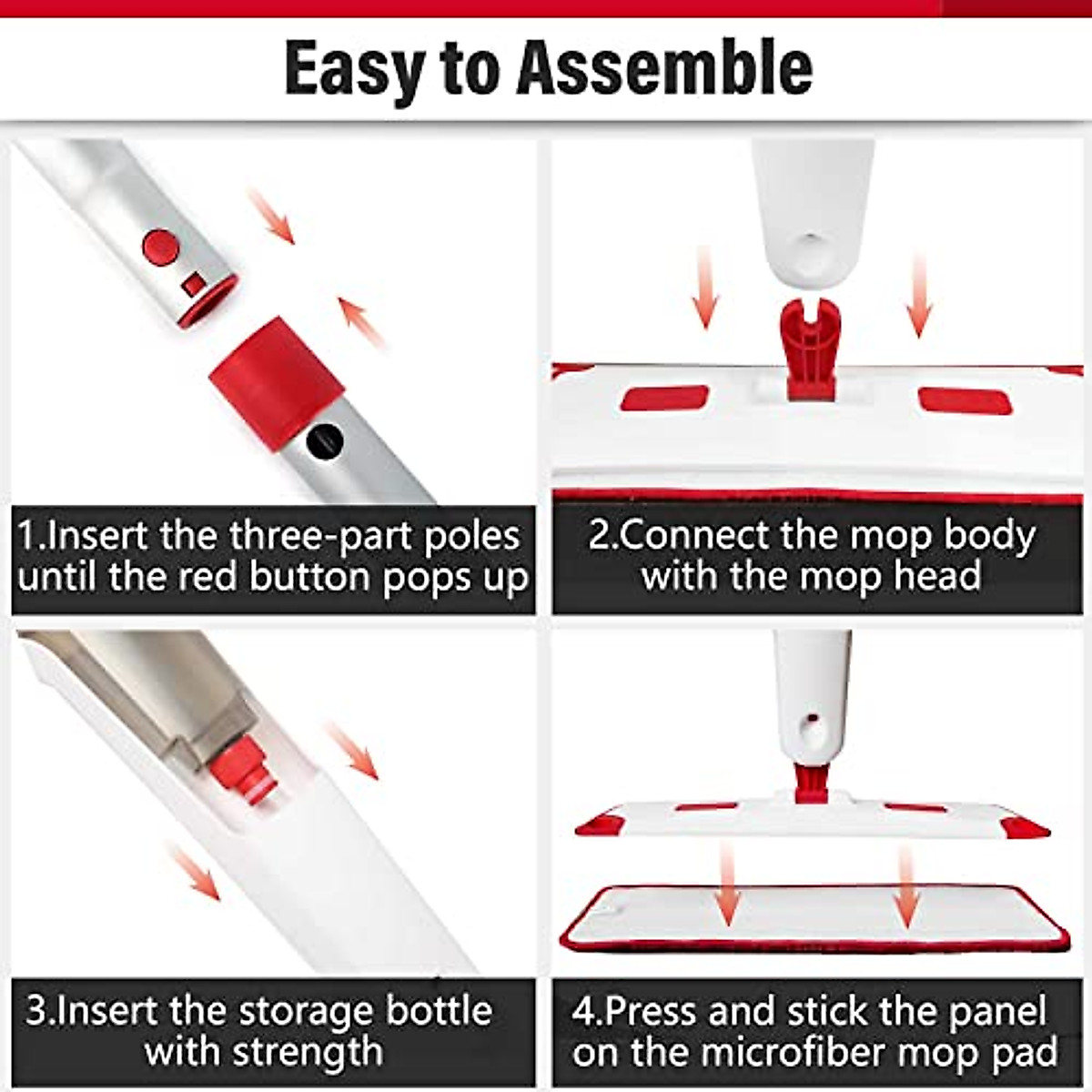 Easy to Assemble

1.Insert the three-part poles until the red button pops up

2.Connect the mop body with the mop head

3.Insert the storage bottle with strength

4.Press and stick the panel on the microfiber mop pad