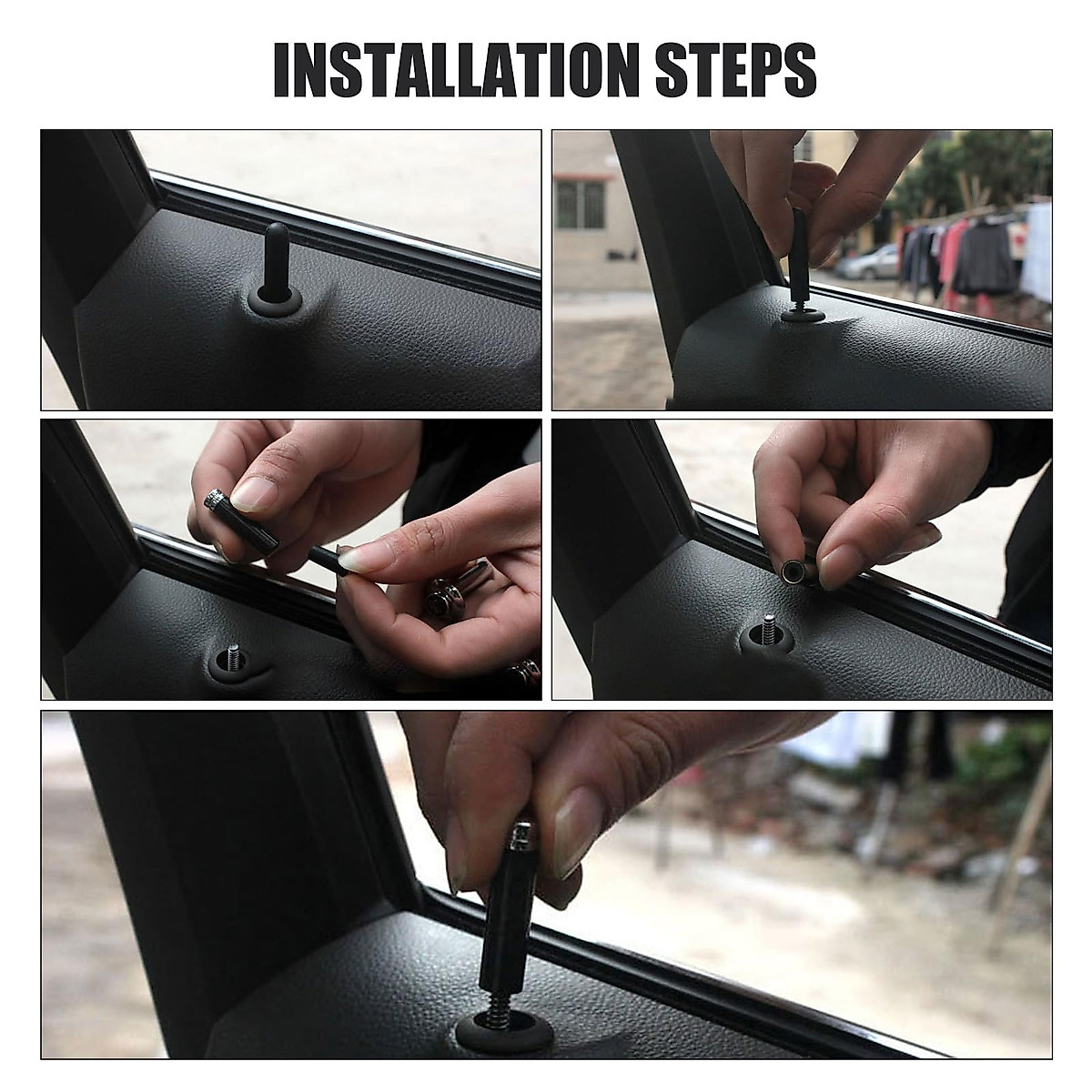 INSTALLATION STEPS