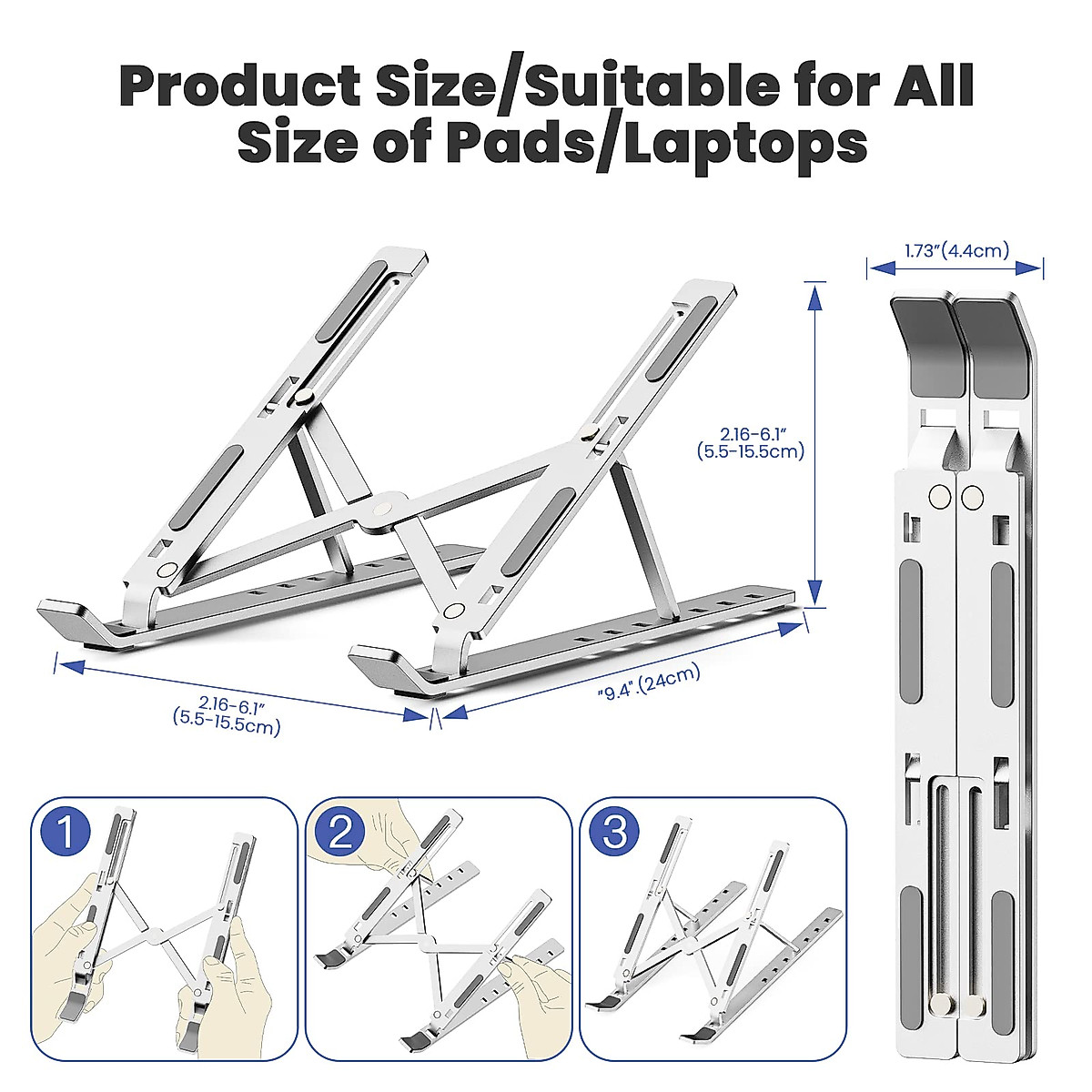 Product Size/Suitable for All Size of Pads/Laptops

1.73"(4.4cm)

2.16-6.1"
(5.5-15.5cm)

2.16-6.1"
(5.5-15.5cm)

"9.4".(24cm)

1

2

3