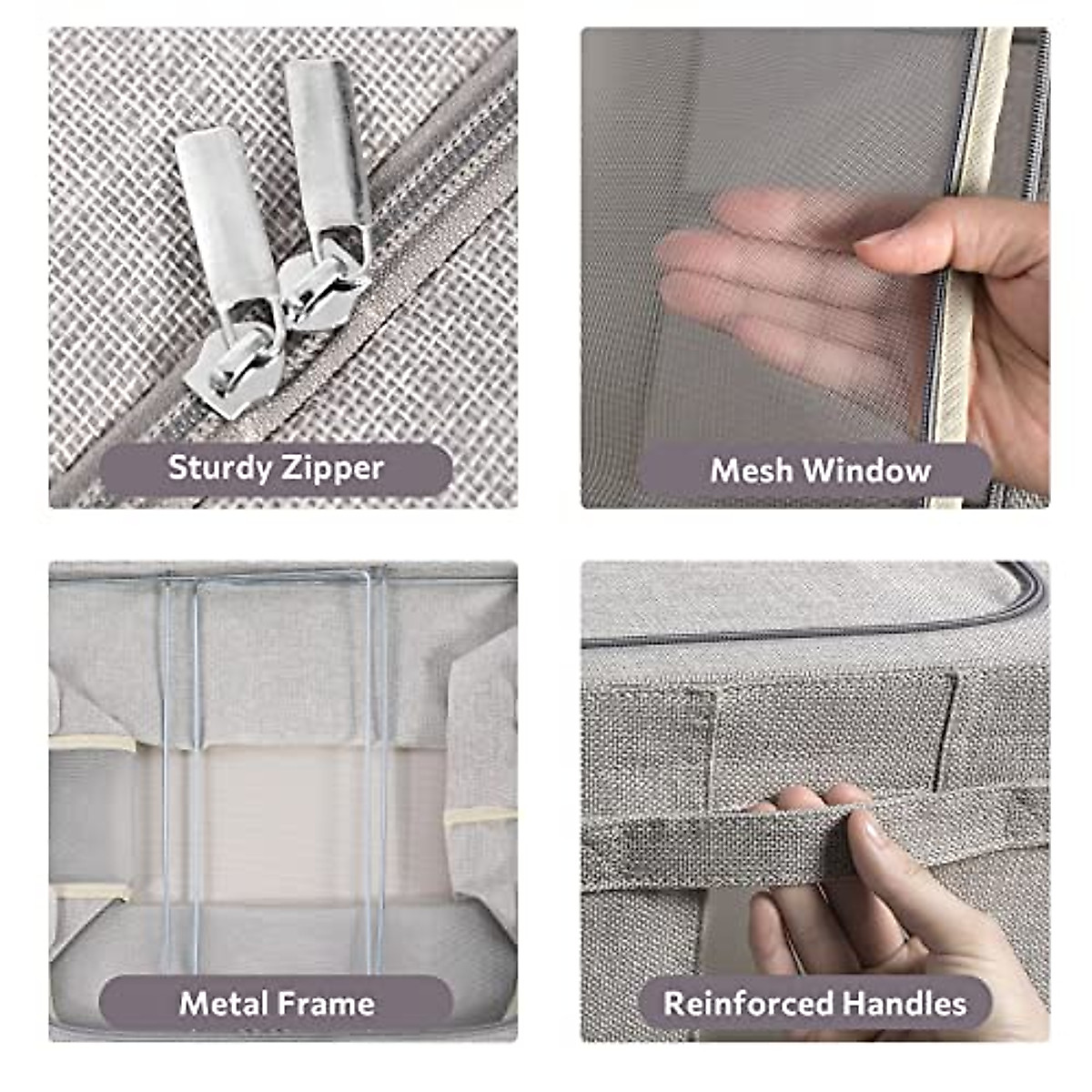 Sturdy Zipper

Mesh Window

Metal Frame

Reinforced Handles