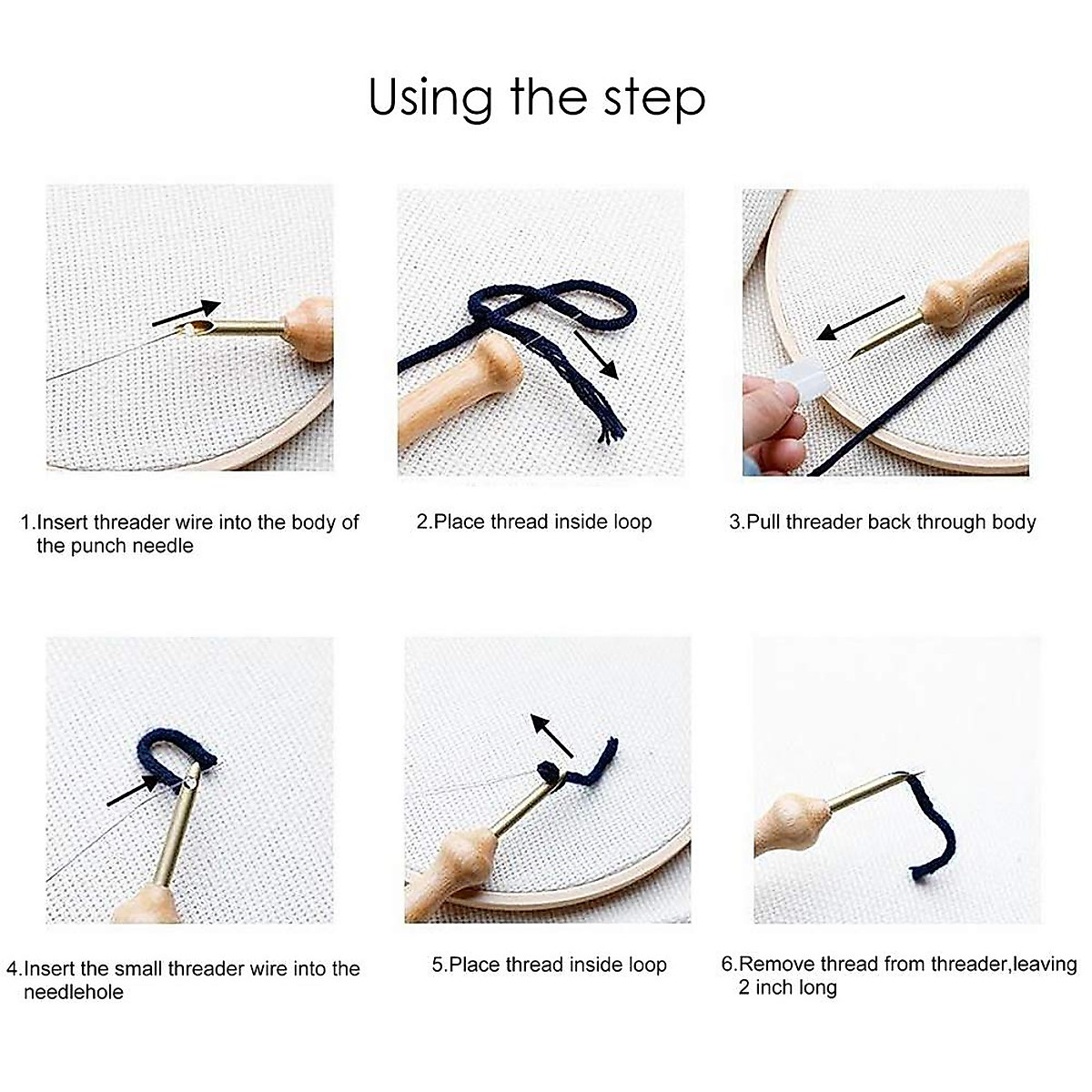 Using the step

1.Insert threader wire into the body of the punch needle

2.Place thread inside loop

3.Pull threader back through body

4.Insert the small threader wire into the needlehole

5.Place thread inside loop

6.Remove thread from threader,leaving 2 inch long